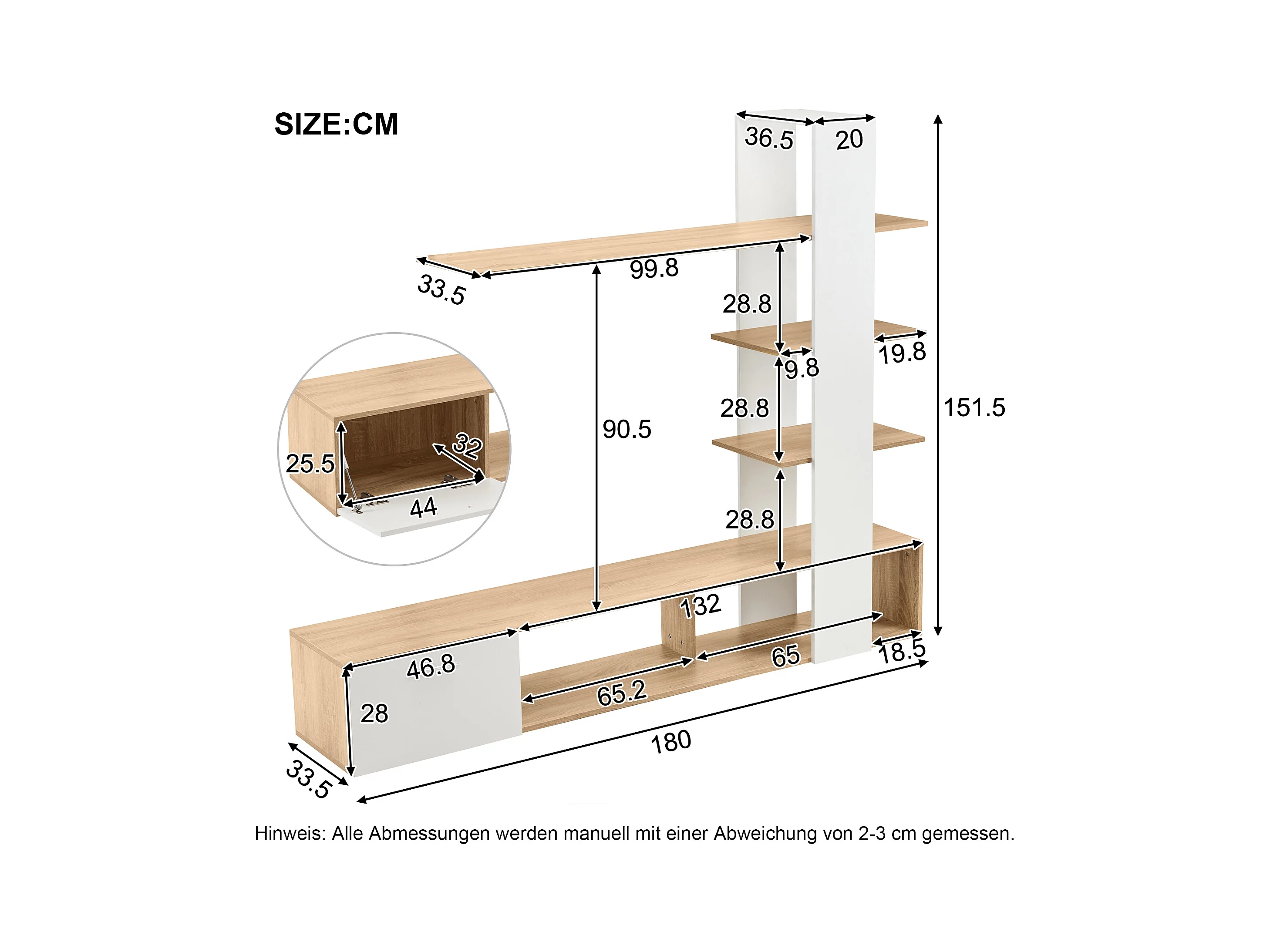 SIZE:CM

36.5
20
99.8
33.5
28.8
19.8
9.8
28.8
151.5
90.5
25.5
32
44
28.8
132
46.8
65
18.5
65.2
28
180
33.5

Hinweis: Alle Abmessungen werden manuell mit einer Abweichung von 2-3 cm gemessen.