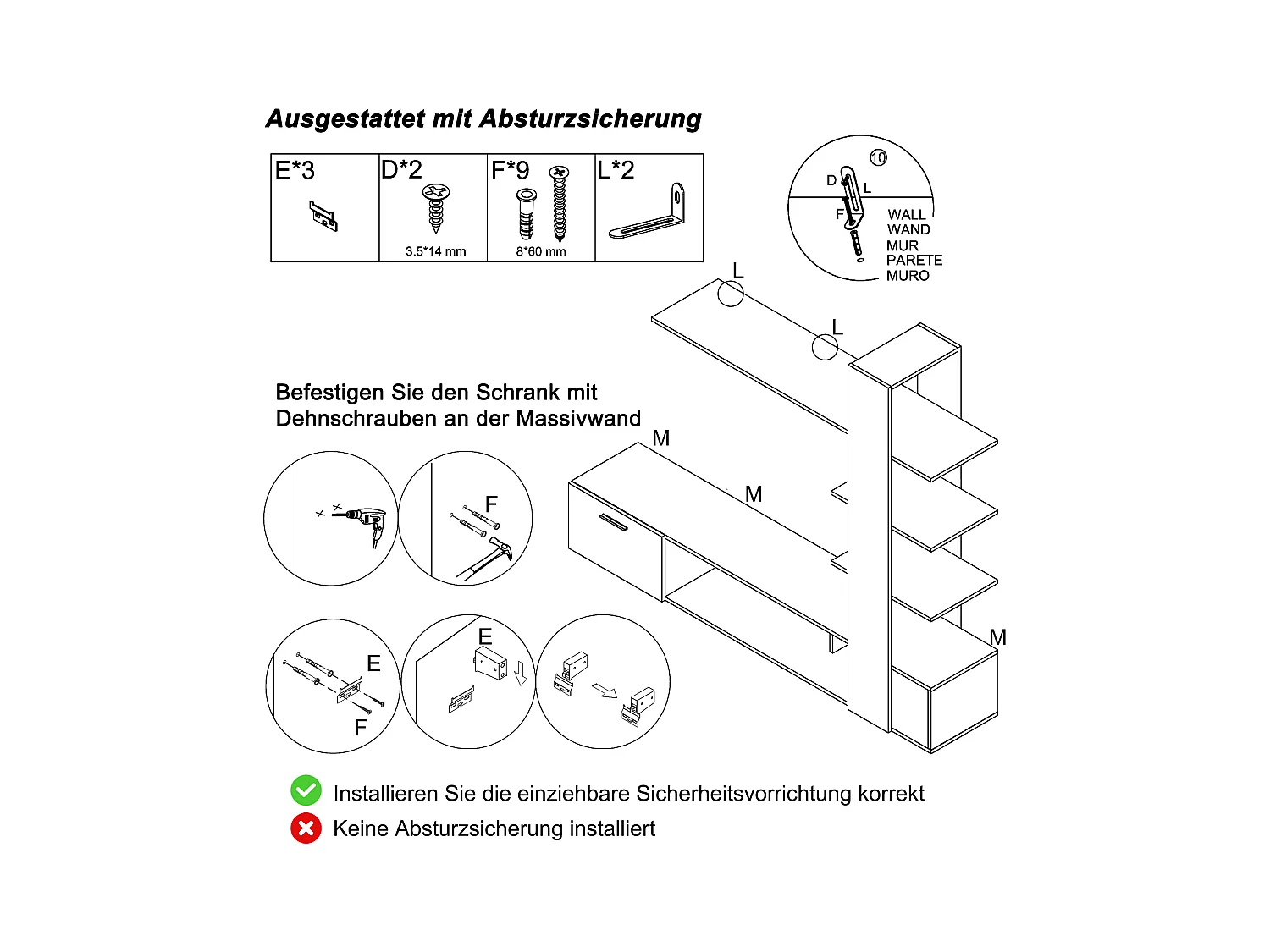 Ausgestattet mit Absturzsicherung

| E*3 | D*2 | F*9 | L*2 |
|---|---|---|---|
| | 3.5*14 mm | 8*60 mm | |

10
D
L
F
WALL
WAND
MUR
PARETE
MURO

L
L

Befestigen Sie den Schrank mit Dehnschrauben an der Massivwand

M
M
M

F
E
F
E

Installieren Sie die einziehbare Sicherheitsvorrichtung korrekt

Keine Absturzsicherung installiert