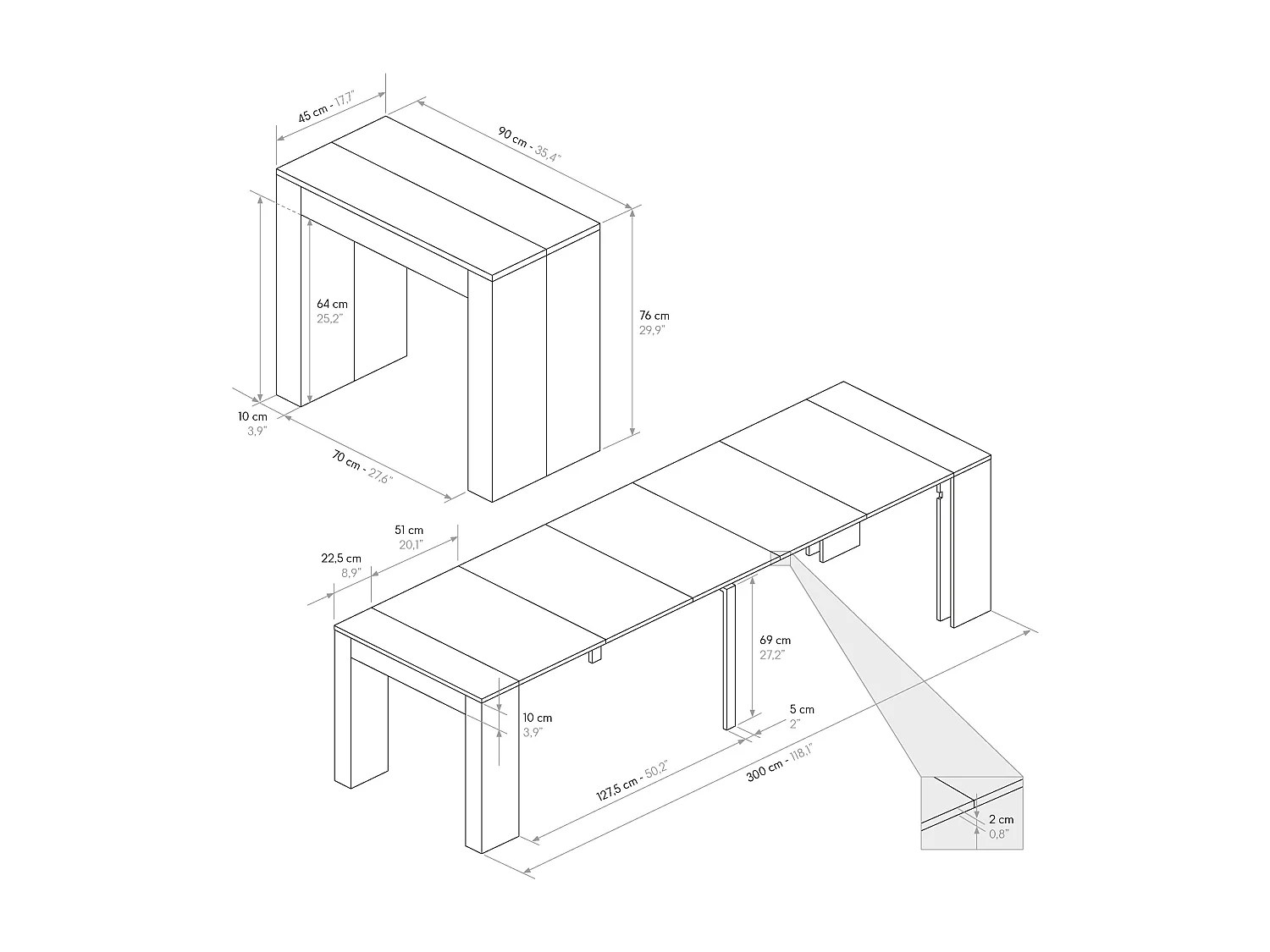 45 cm - 17,7"

90 cm - 35,4"

64 cm
25,2"

76 cm
29,9"

10 cm
3,9"

70 cm - 27,6"

51 cm
20,1"

22,5 cm
8,9"

69 cm
27,2"

10 cm
3,9"

5 cm
2"

127,5 cm - 50,2"

300 cm - 118,1"

2 cm
0,8"