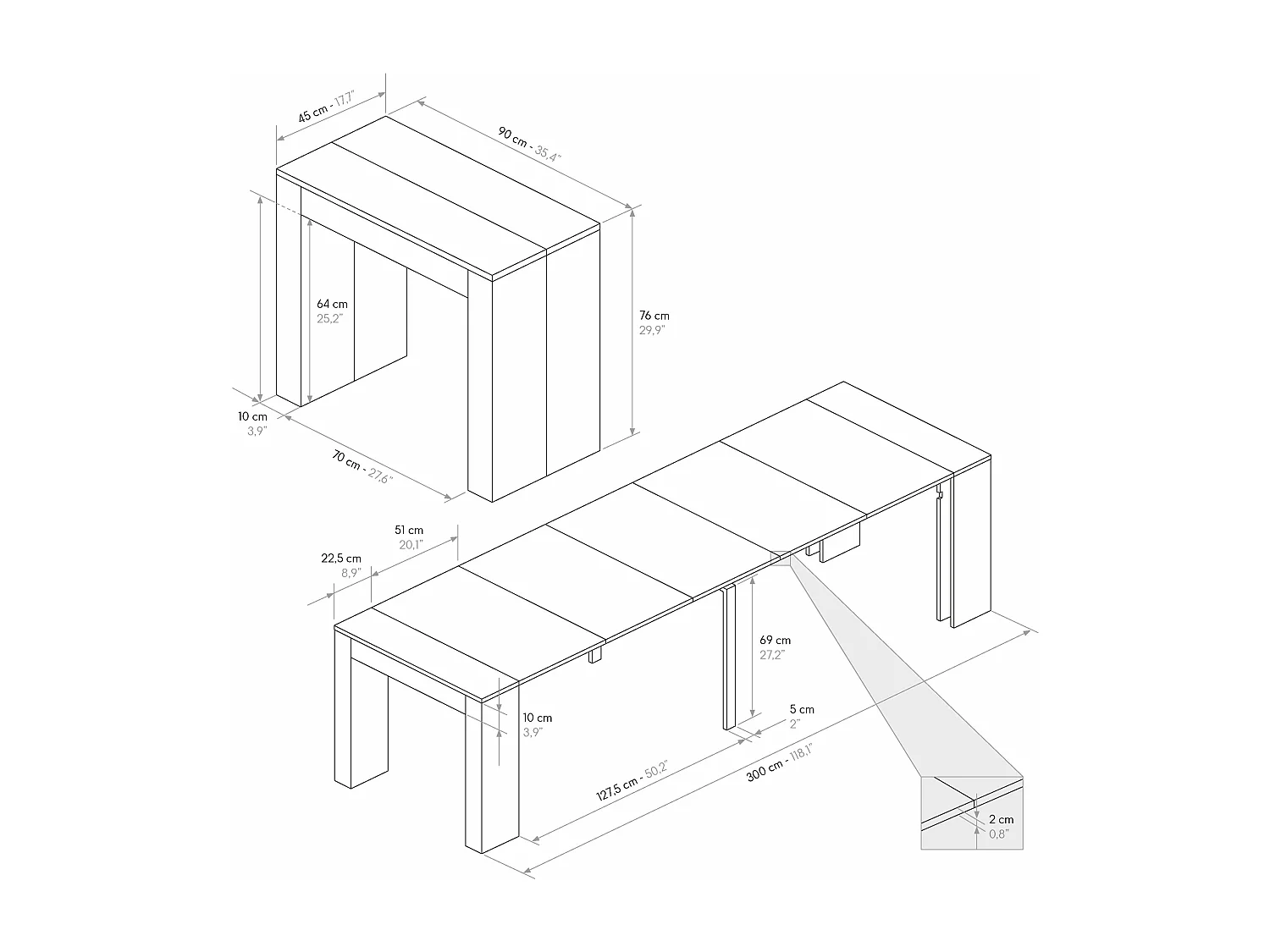 45 cm - 17,7"

90 cm - 35,4"

64 cm
25,2"

76 cm
29,9"

10 cm
3,9"

70 cm - 27,6"

51 cm
20,1"

22,5 cm
8,9"

69 cm
27,2"

10 cm
3,9"

5 cm
2"

127,5 cm - 50,2"

300 cm - 118,1"

2 cm
0,8"