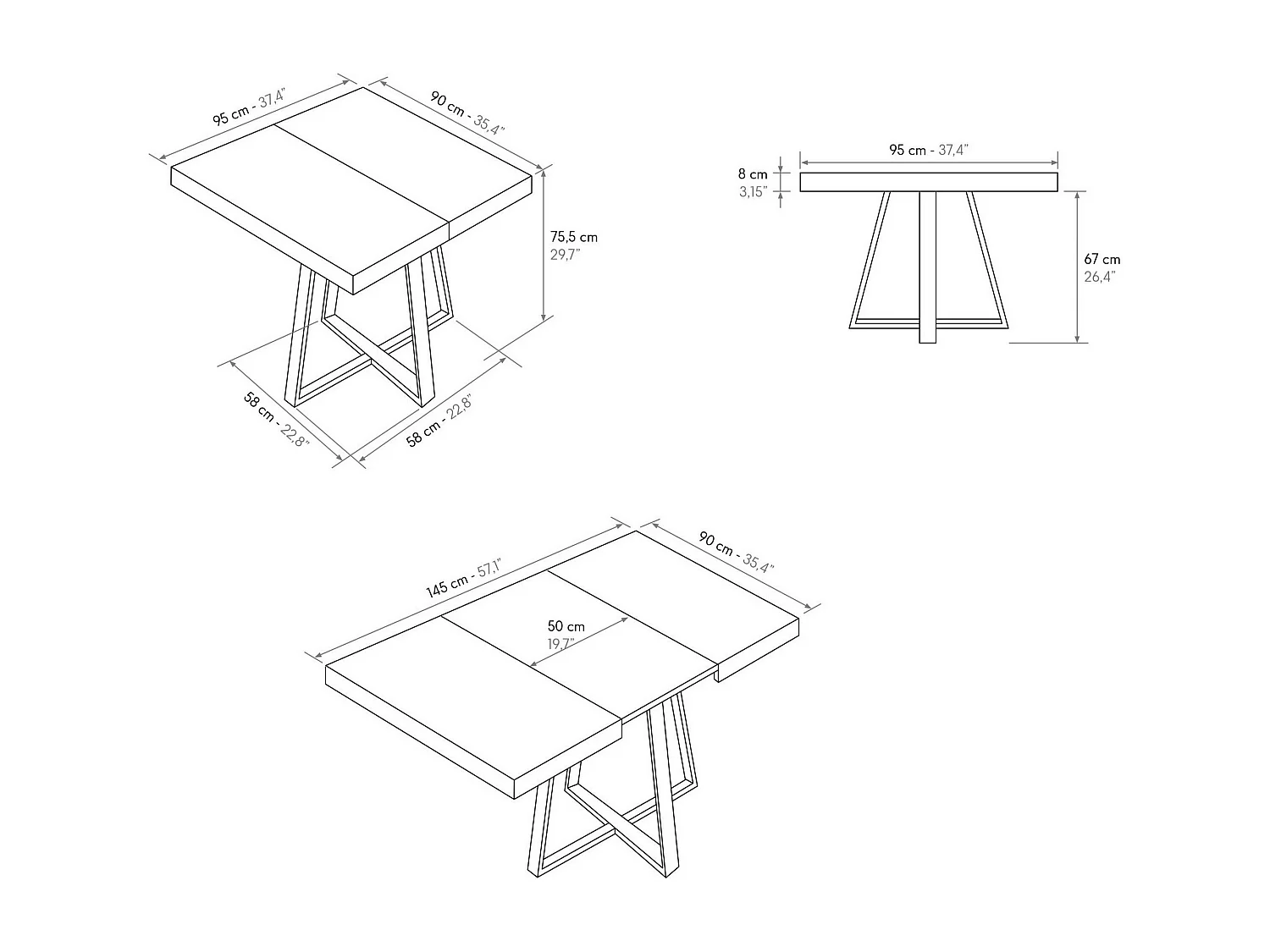 95 cm - 37,4"
90 cm - 35,4"
75,5 cm
29,7"
58 cm - 22,8"
58 cm - 22,8"

95 cm - 37,4"
8 cm
3,15"
67 cm
26,4"

145 cm - 57,1"
90 cm - 35,4"
50 cm
19,7"