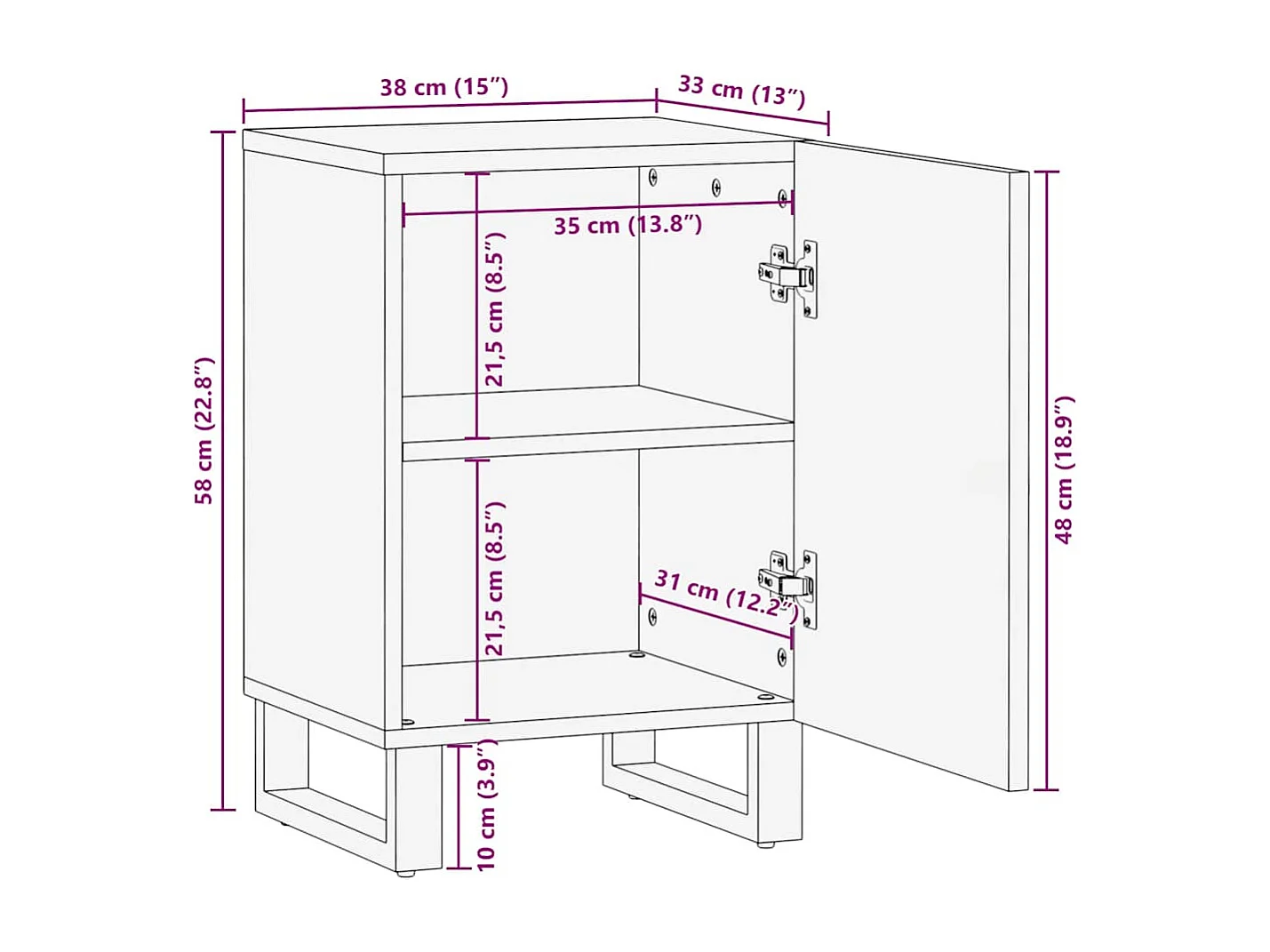 38 cm (15″)
33 cm (13″)
35 cm (13.8″)
21,5 cm (8.5″)
58 cm (22.8″)
48 cm (18.9″)
21,5 cm (8.5″)
31 cm (12.2″)
10 cm (3.9″)