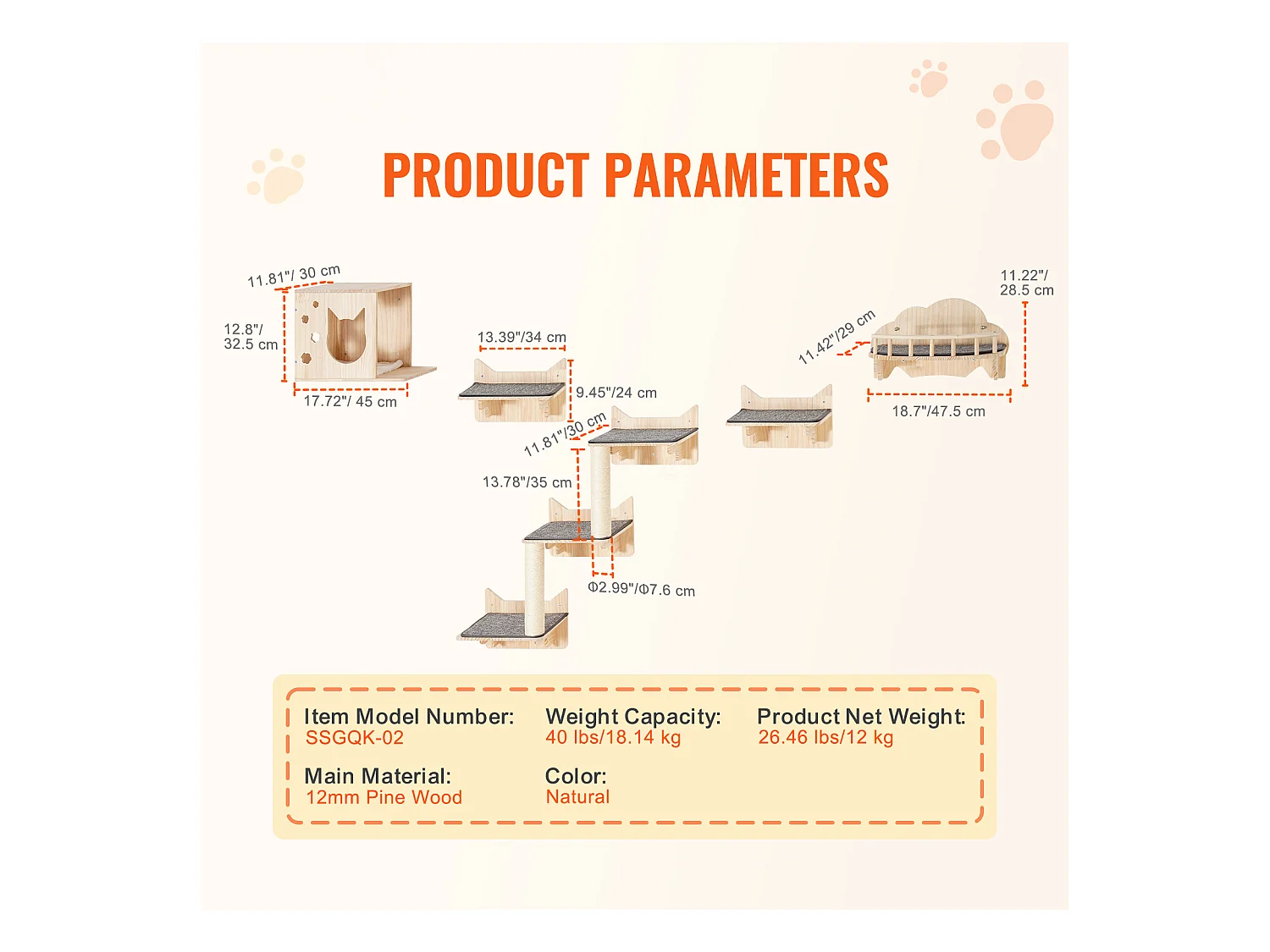 PRODUCT PARAMETERS

11.81"/ 30 cm

12.8"/ 32.5 cm

17.72"/ 45 cm

13.39"/34 cm

9.45"/24 cm

11.81"/30 cm

13.78"/35 cm

Φ2.99"/Φ7.6 cm

11.42"/29 cm

11.22"/ 28.5 cm

18.7"/47.5 cm

Item Model Number:
SSGQK-02

Weight Capacity:
40 lbs/18.14 kg

Product Net Weight:
26.46 lbs/12 kg

Main Material:
12mm Pine Wood

Color:
Natural