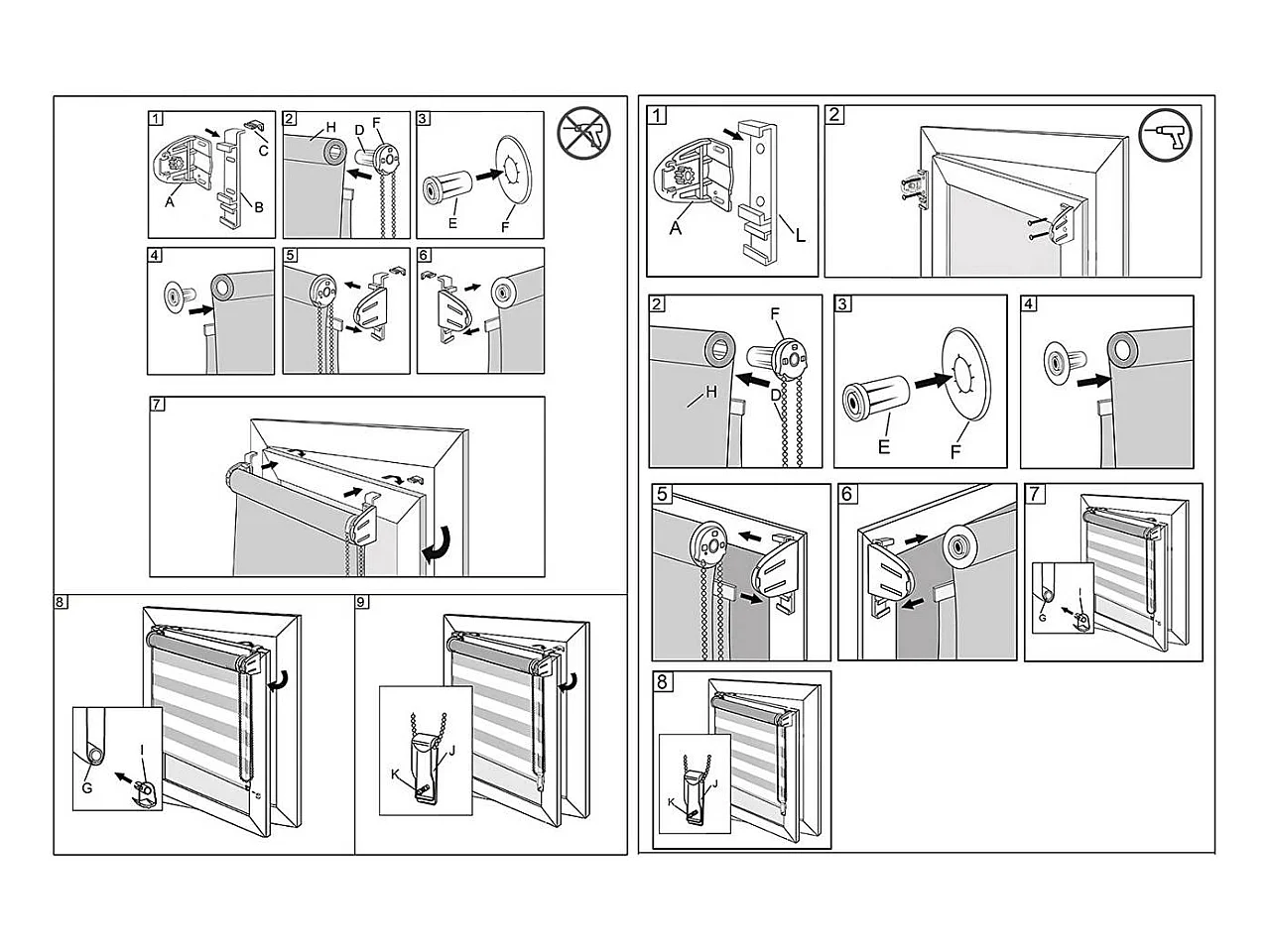 1
A
B
C
2
H
D
F
3
E
F
4
5
6
7
8
G
I
9
K
J

1
A
L
2
2
F
H
D
3
E
F
4
5
6
7
G
I
8
K
J