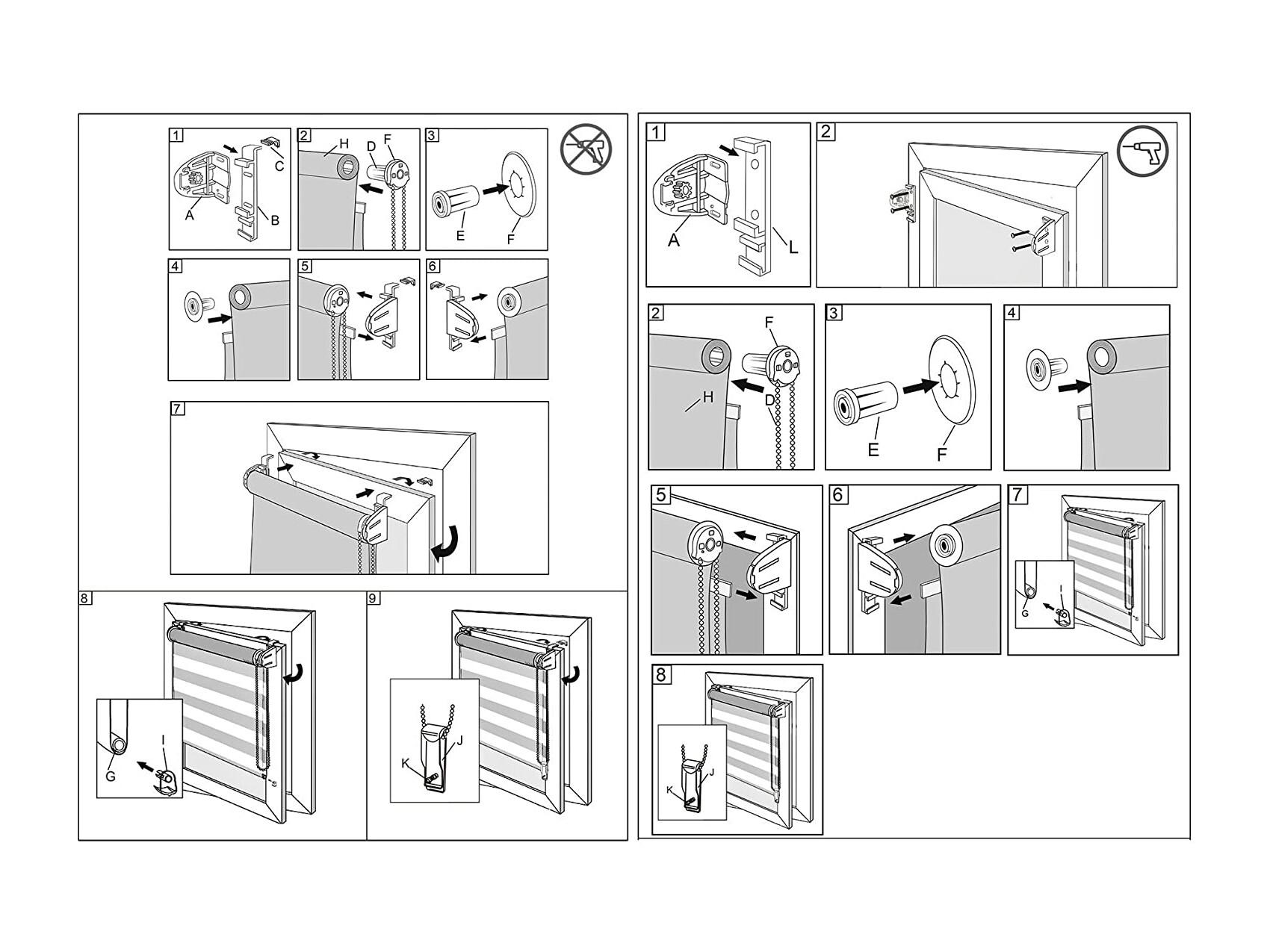 1
C
A
B
2
H
D
F
3
E
F
4
5
6
7
8
G
I
9
K
J

1
A
L
2
2
F
H
D
3
E
F
4
5
6
7
G
I
8
K
J