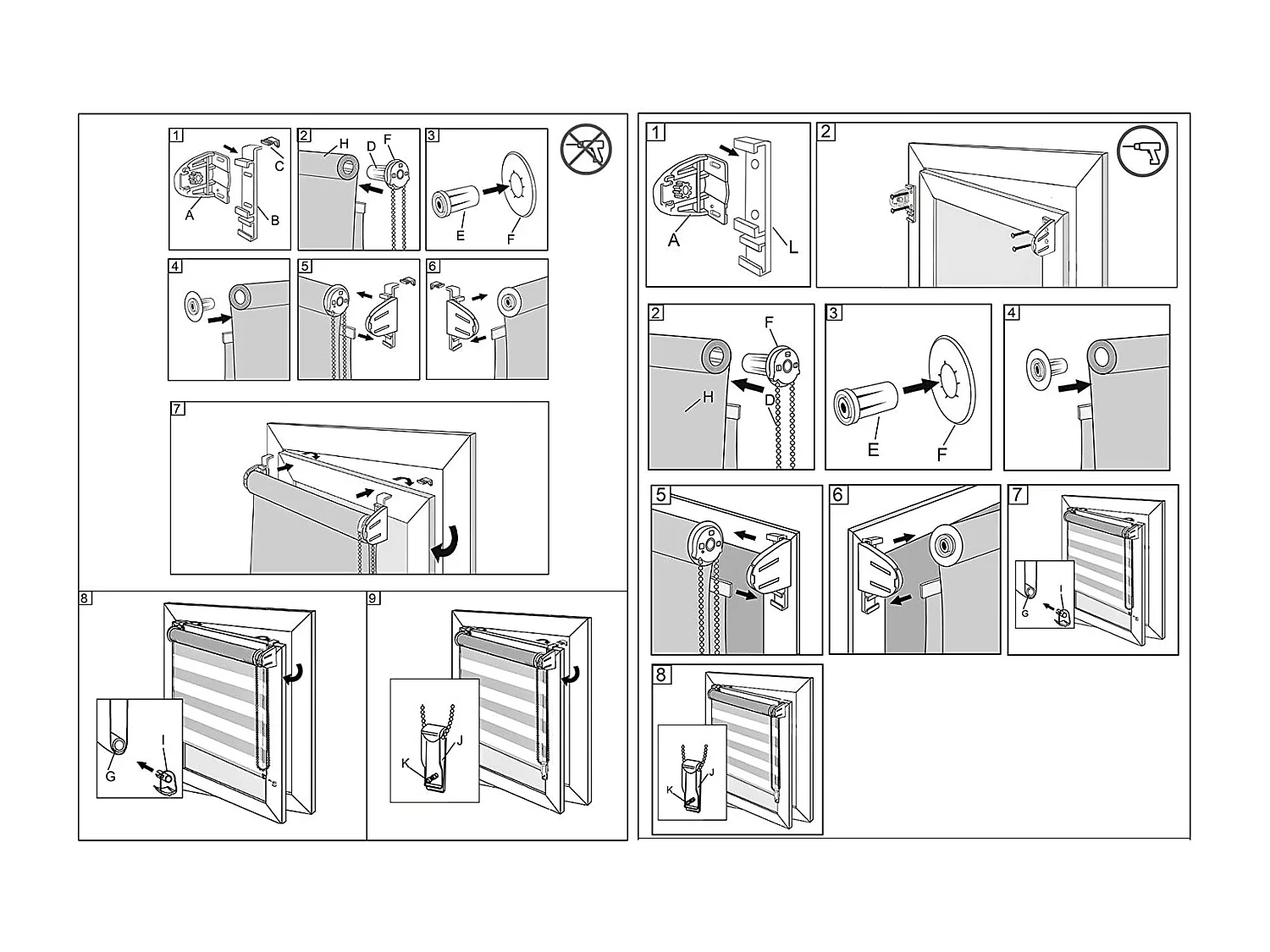 1
C
A
B
2
H
D
F
3
E
F
4
5
6
7
8
G
I
9
K
J

1
A
L
2
2
F
H
D
3
E
F
4
5
6
7
G
I
8
K
J