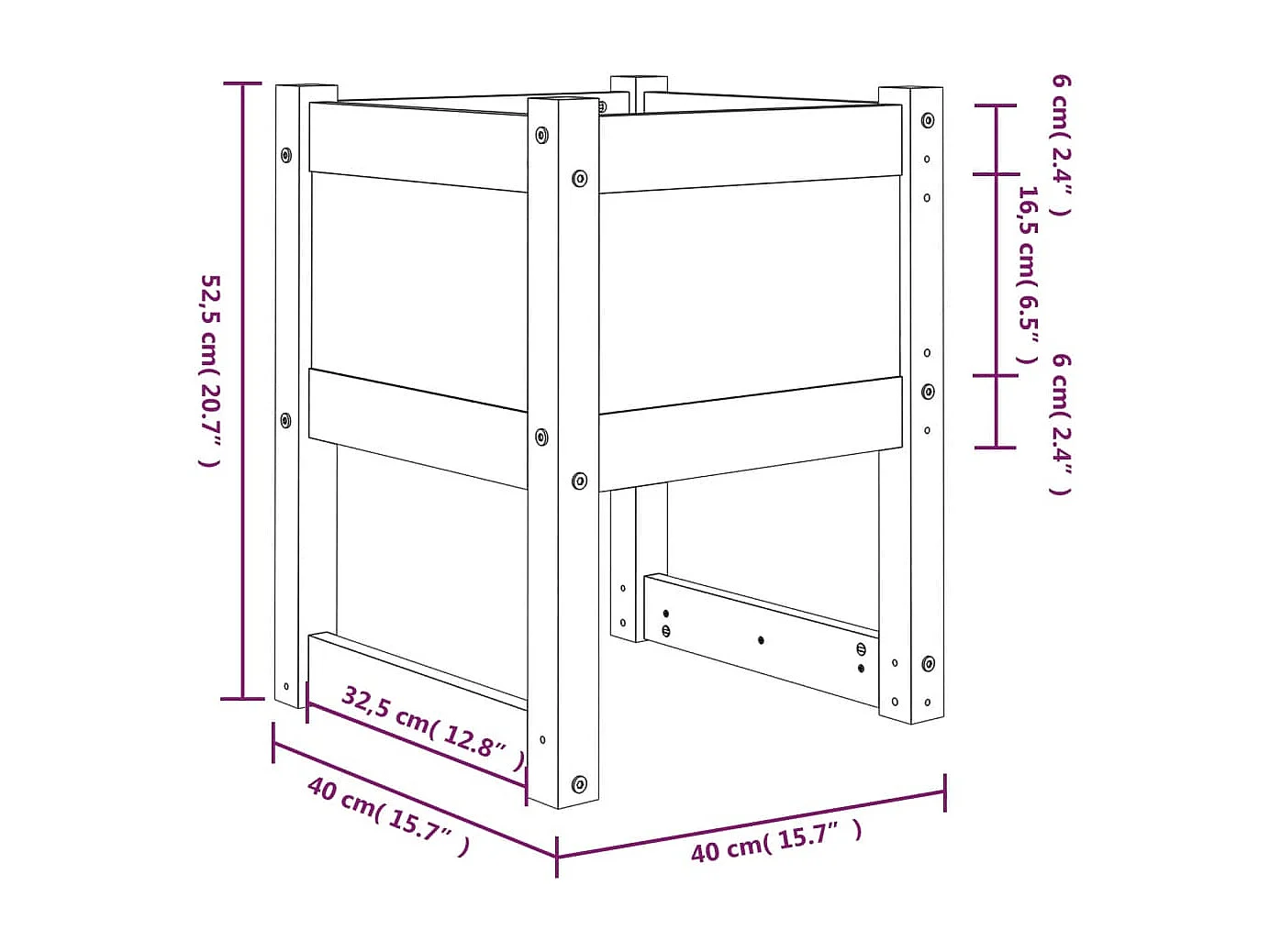 52,5 cm( 20.7" )

6 cm( 2.4" )

16,5 cm( 6.5" )

6 cm( 2.4" )

32,5 cm( 12.8" )

40 cm( 15.7" )

40 cm( 15.7" )