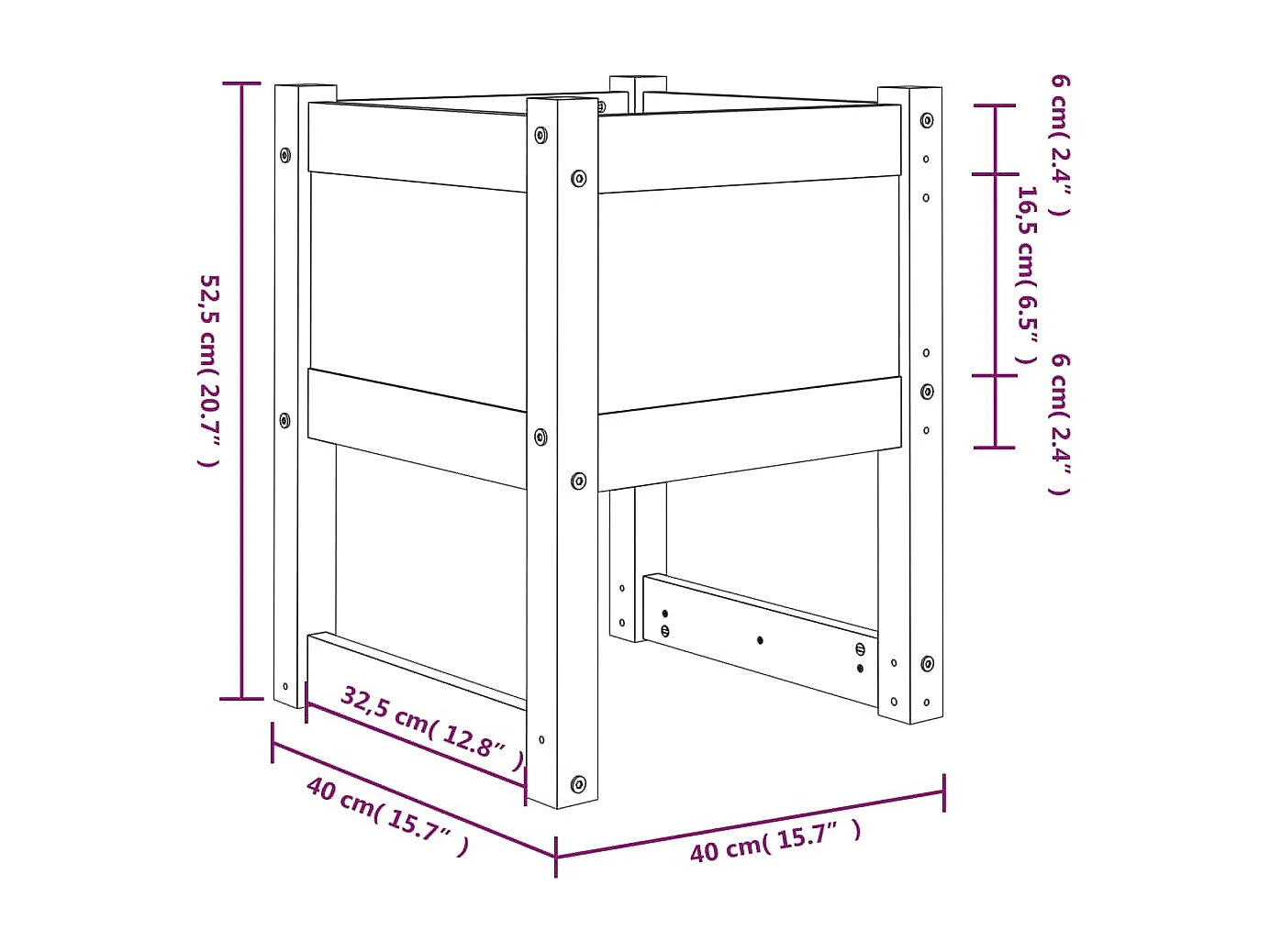 52,5 cm( 20.7″ )

6 cm( 2.4″ )

16,5 cm( 6.5″ )

6 cm( 2.4″ )

32,5 cm( 12.8″ )

40 cm( 15.7″ )

40 cm( 15.7″ )