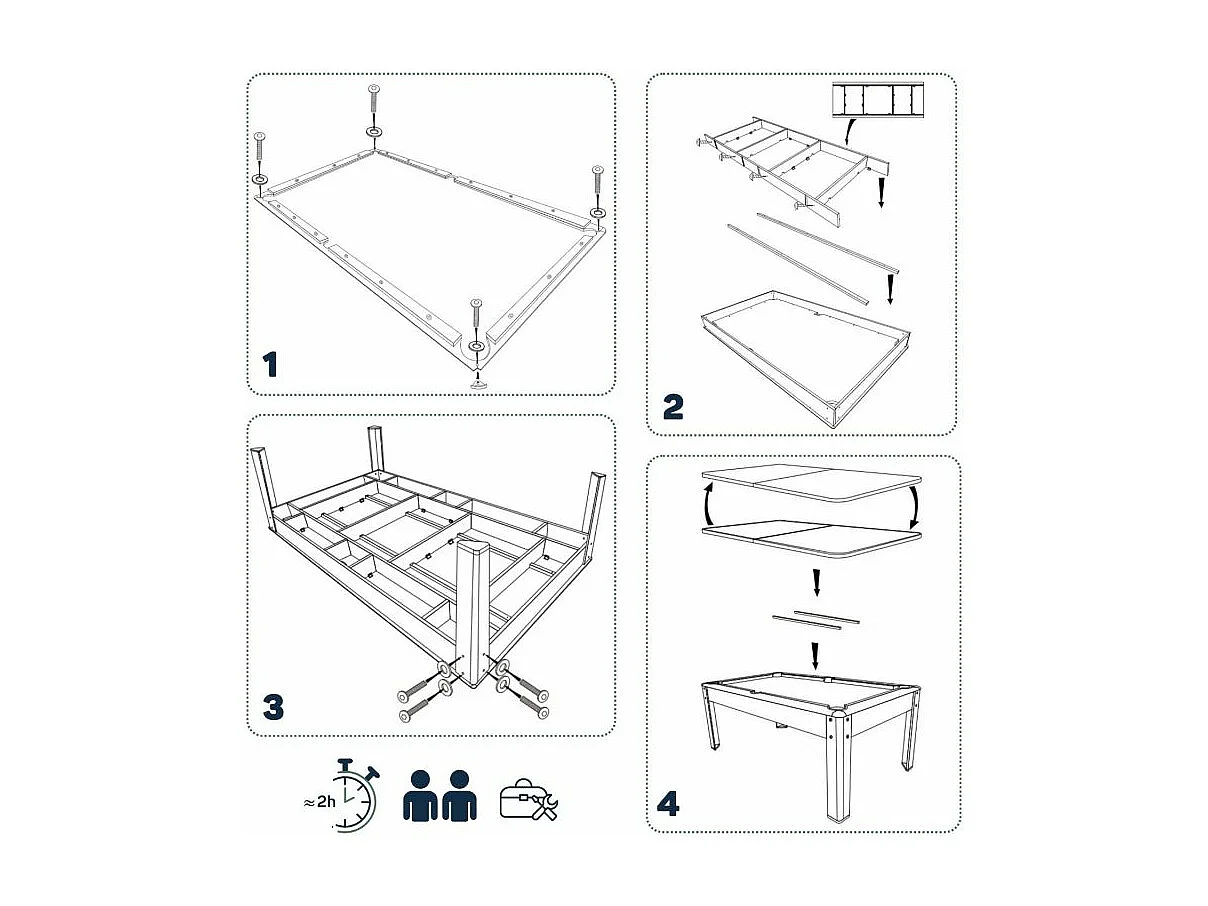 1

2

3

4

≈2h