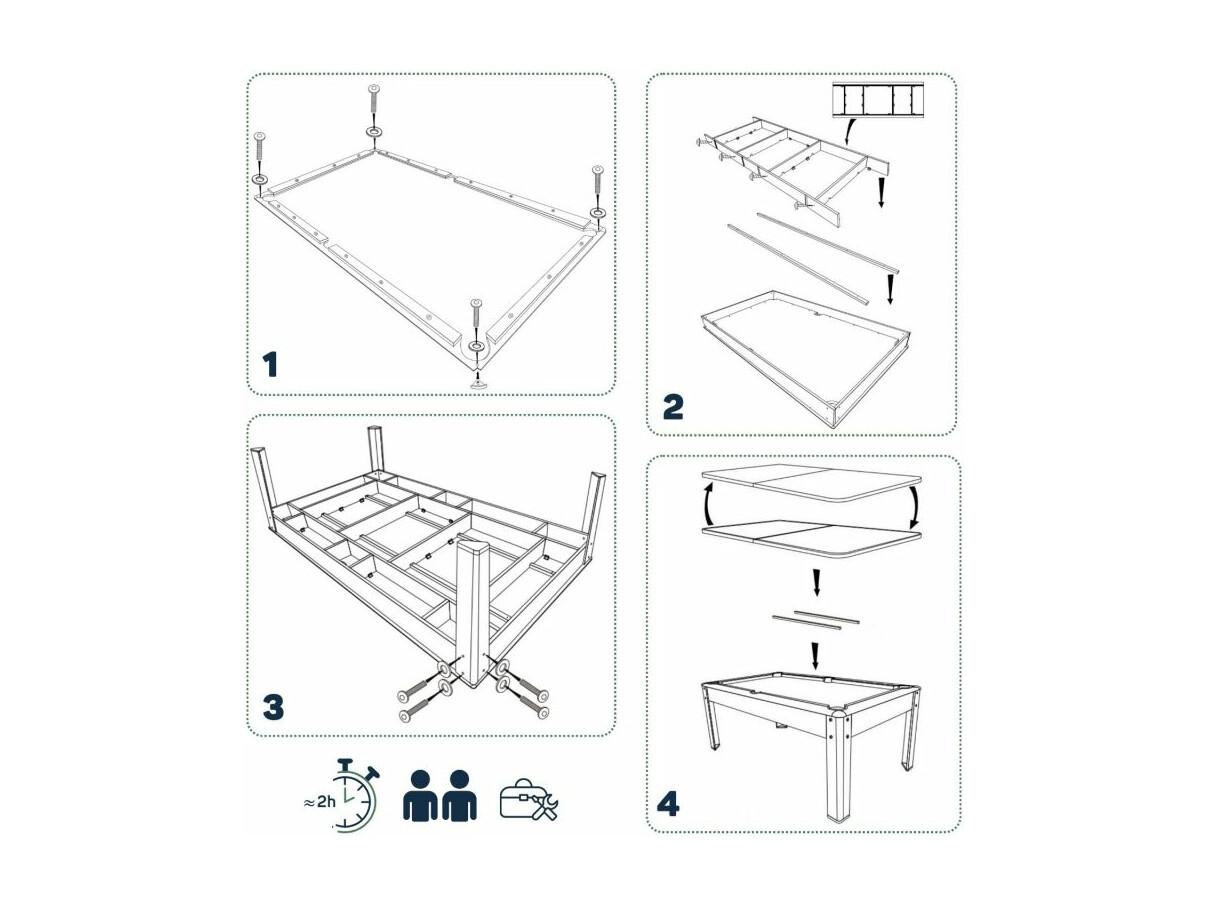 1

2

3

4

≈2h