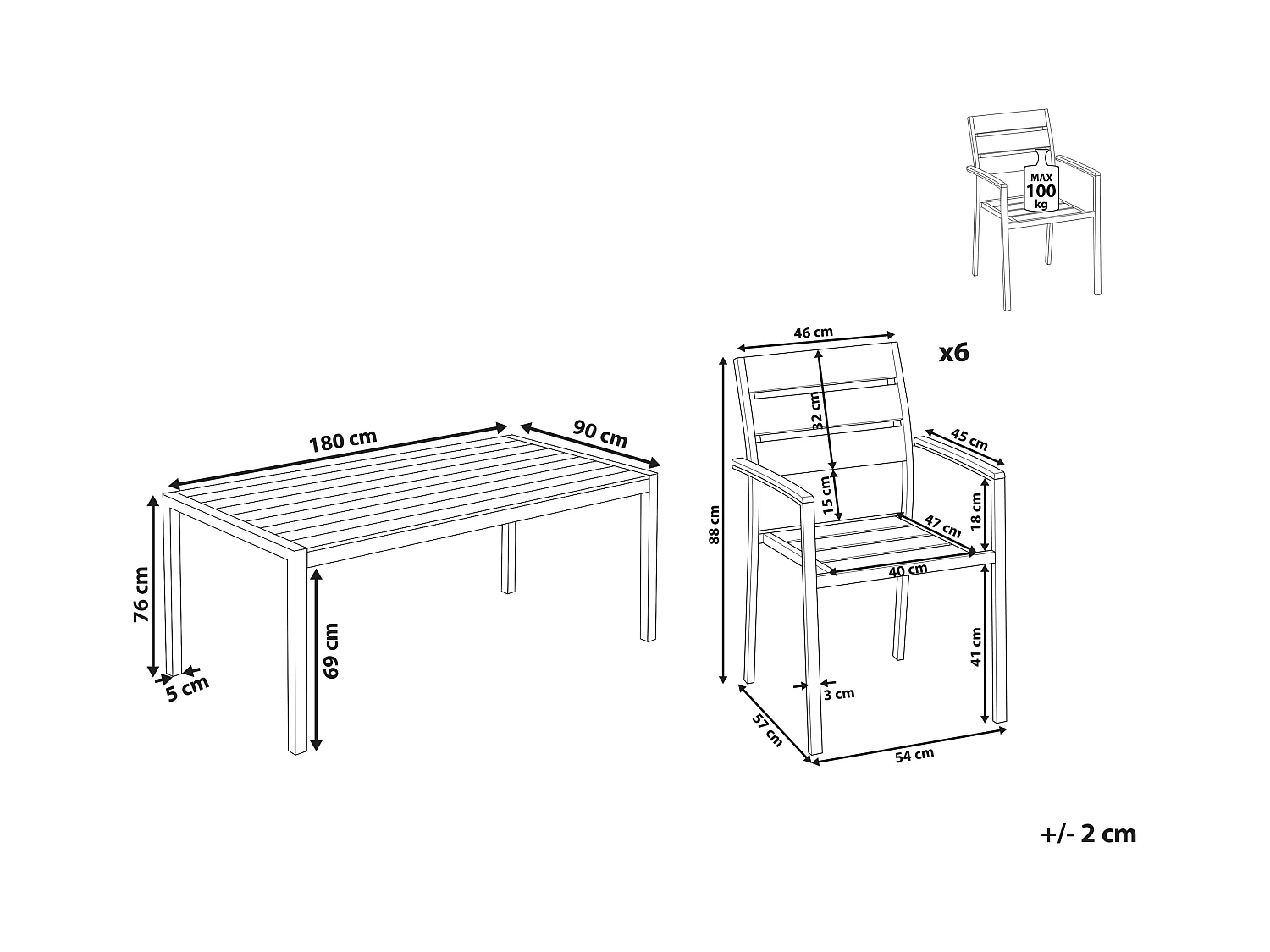 MAX
100
kg

180 cm
90 cm
76 cm
5 cm
69 cm

46 cm
x6
32 cm
45 cm
15 cm
47 cm
18 cm
88 cm
40 cm
41 cm
3 cm
57 cm
54 cm

+/- 2 cm