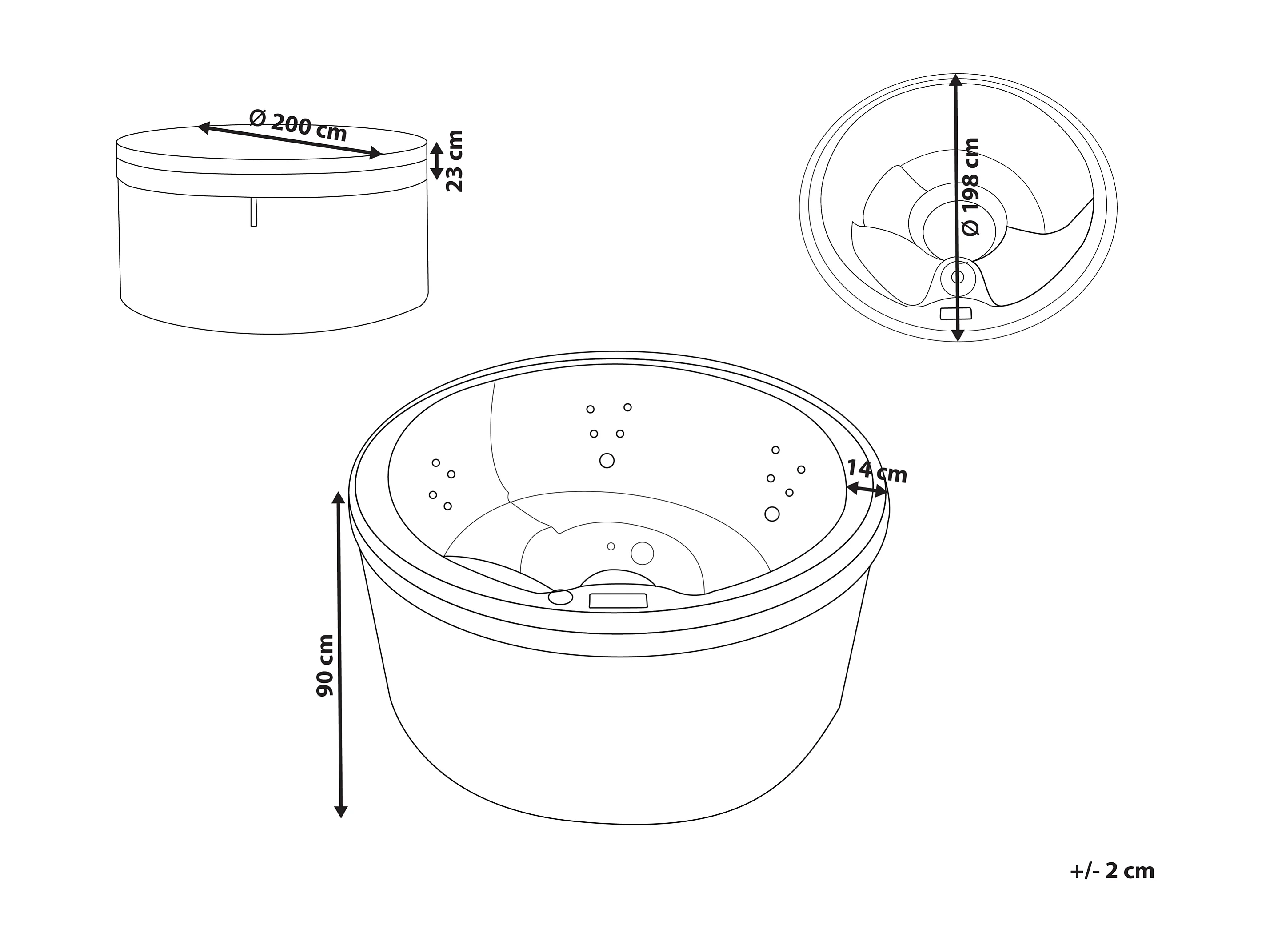 Ø 200 cm
23 cm
Ø 198 cm
14 cm
90 cm
+/- 2 cm