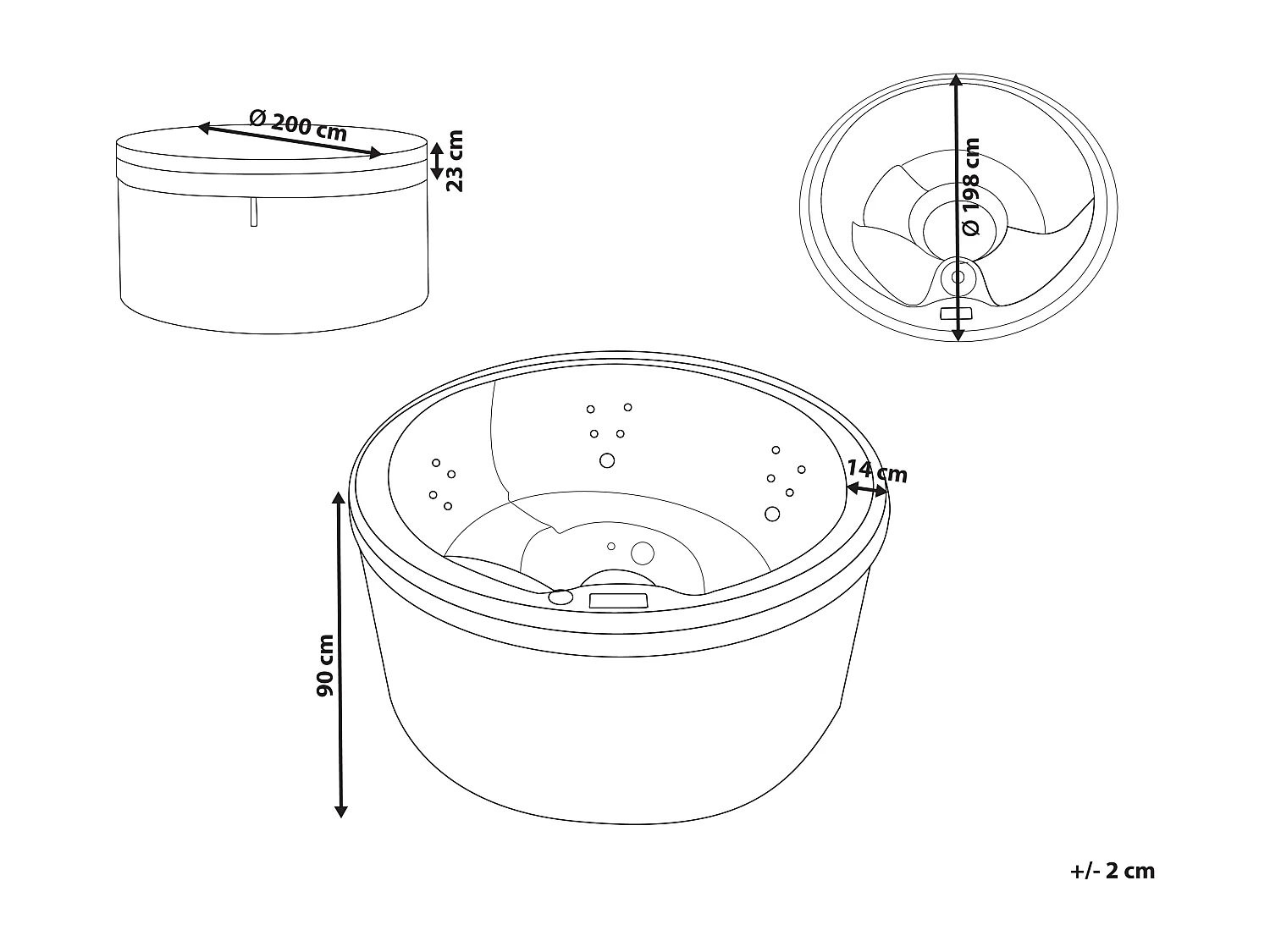 Ø 200 cm
23 cm
Ø 198 cm
14 cm
90 cm
+/- 2 cm