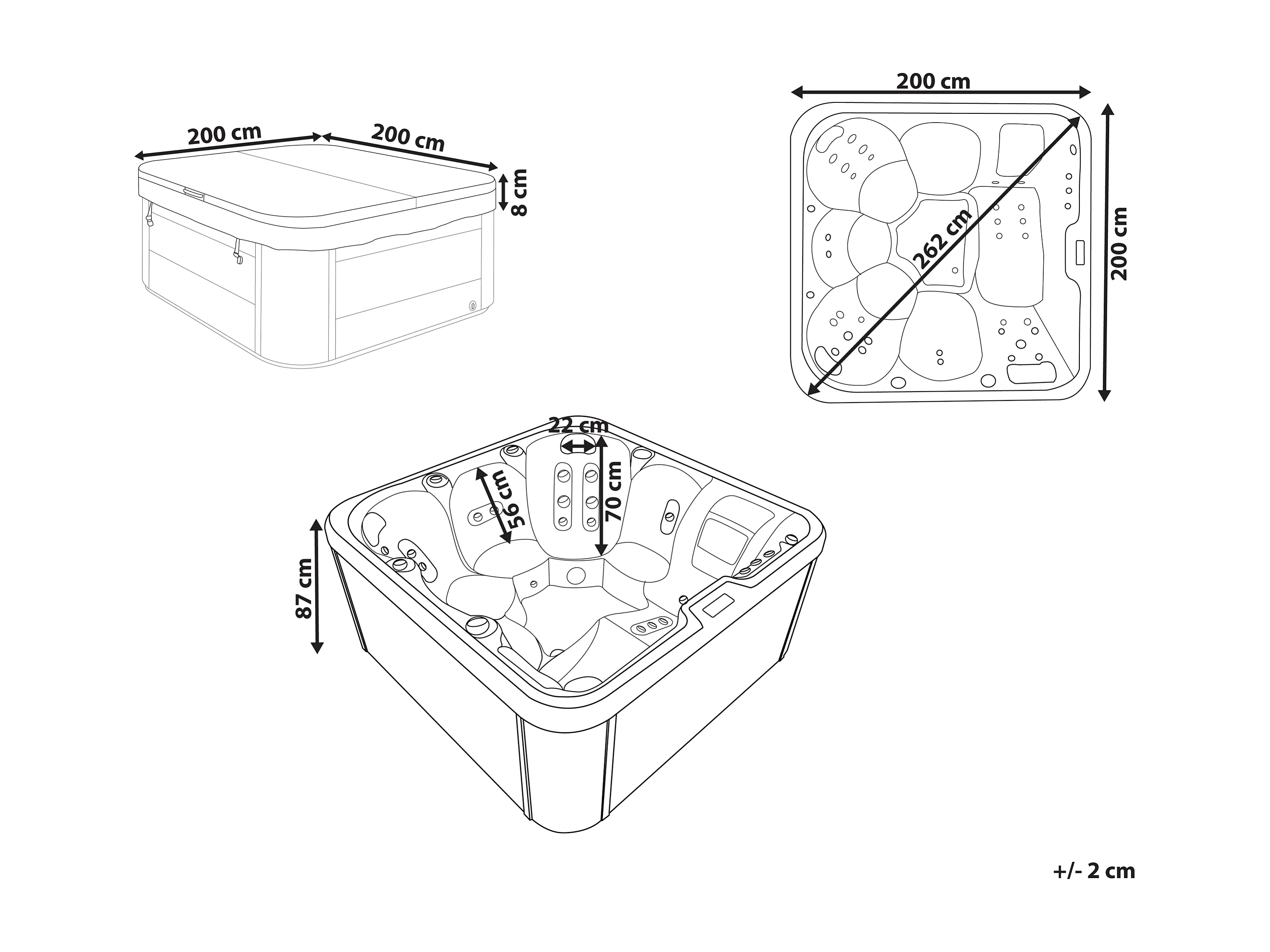 200 cm
200 cm
8 cm

200 cm
262 cm
200 cm

22 cm
56 cm
70 cm
87 cm

+/- 2 cm