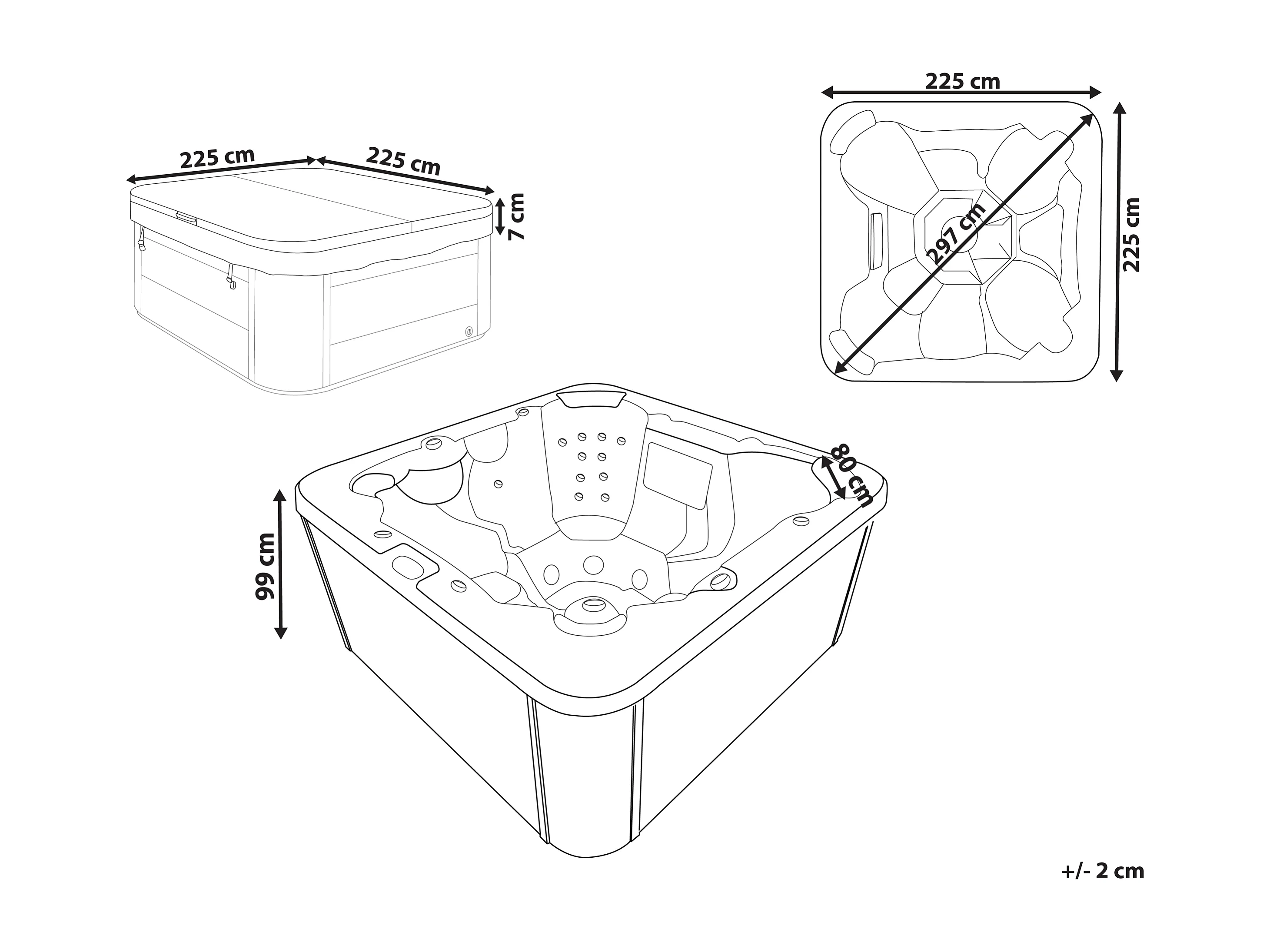 225 cm
225 cm
7 cm

225 cm
297 cm
225 cm

80 cm
99 cm

+/- 2 cm