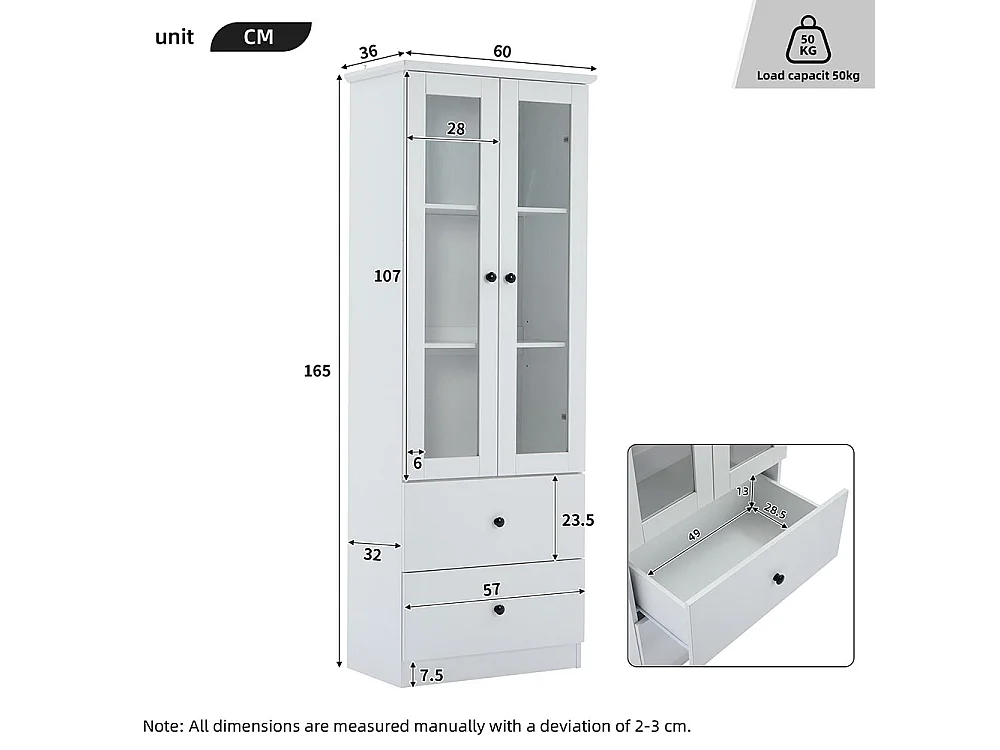 unit CM

50 KG
Load capacit 50kg

36
60
28
107
165
6
23.5
32
57
7.5
13
28.5
49

Note: All dimensions are measured manually with a deviation of 2-3 cm.