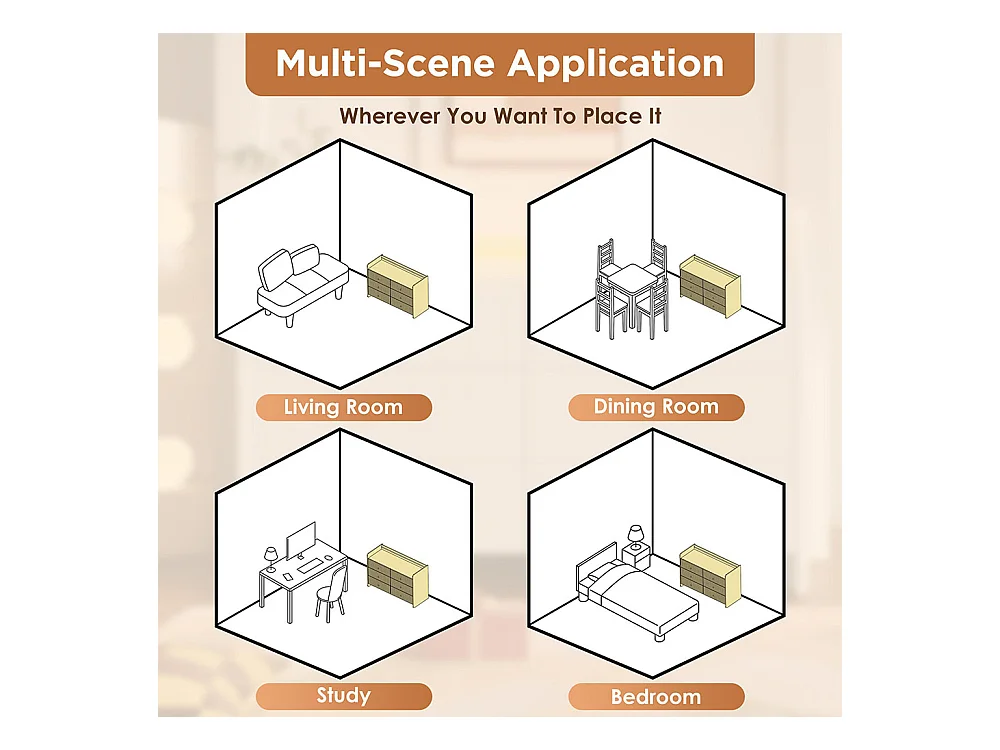 Multi-Scene Application

Wherever You Want To Place It

Living Room

Dining Room

Study

Bedroom