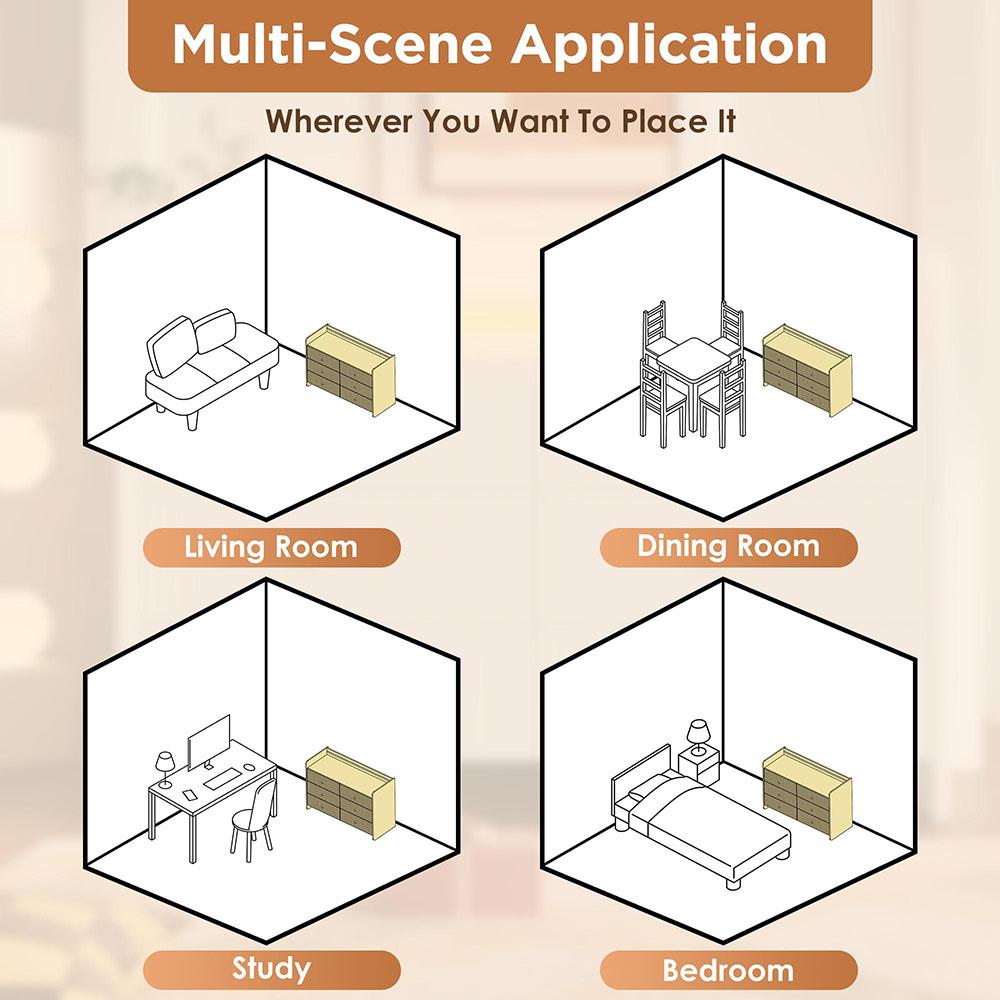 Multi-Scene Application

Wherever You Want To Place It

Living Room

Dining Room

Study

Bedroom