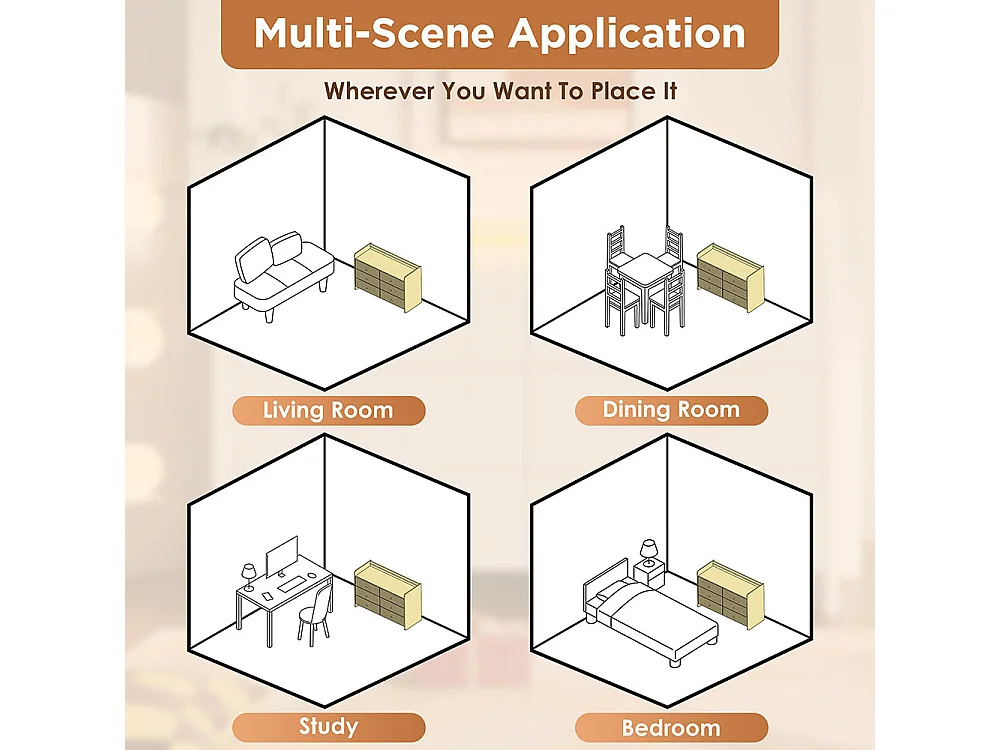 Multi-Scene Application

Wherever You Want To Place It

Living Room

Dining Room

Study

Bedroom