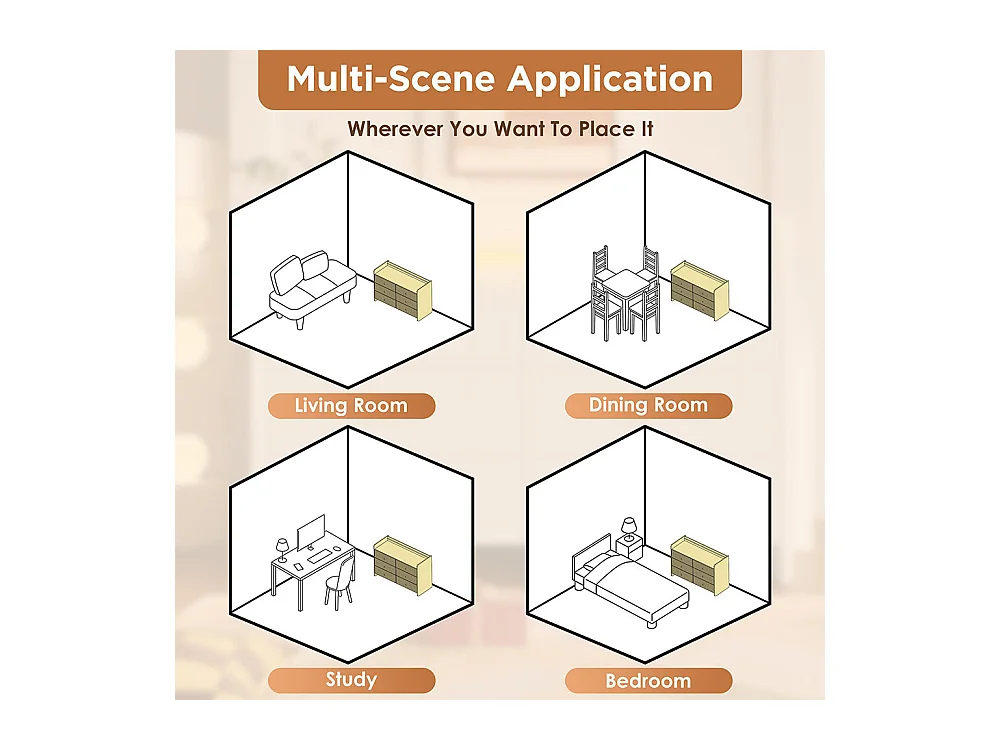 Multi-Scene Application

Wherever You Want To Place It

Living Room

Dining Room

Study

Bedroom