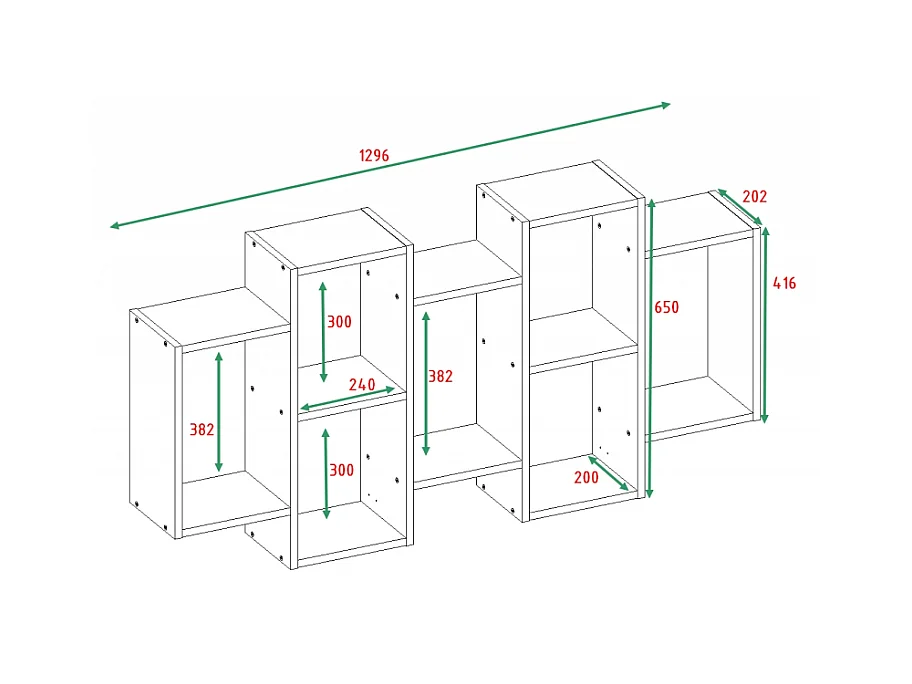 1296

202

416

650

300

240

382

382

300

200