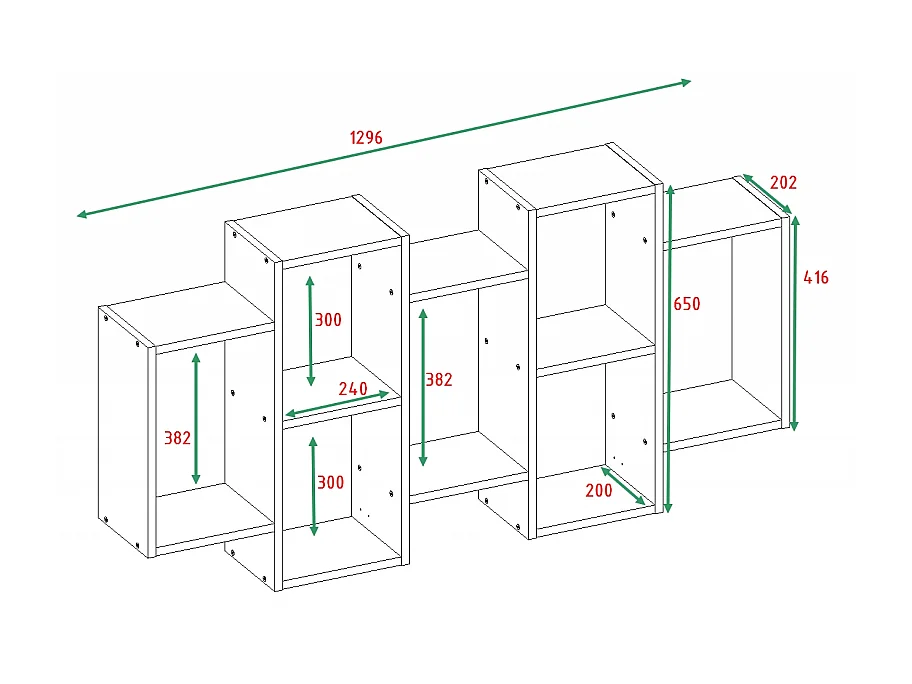 1296

202

416

650

300

240

382

382

300

200