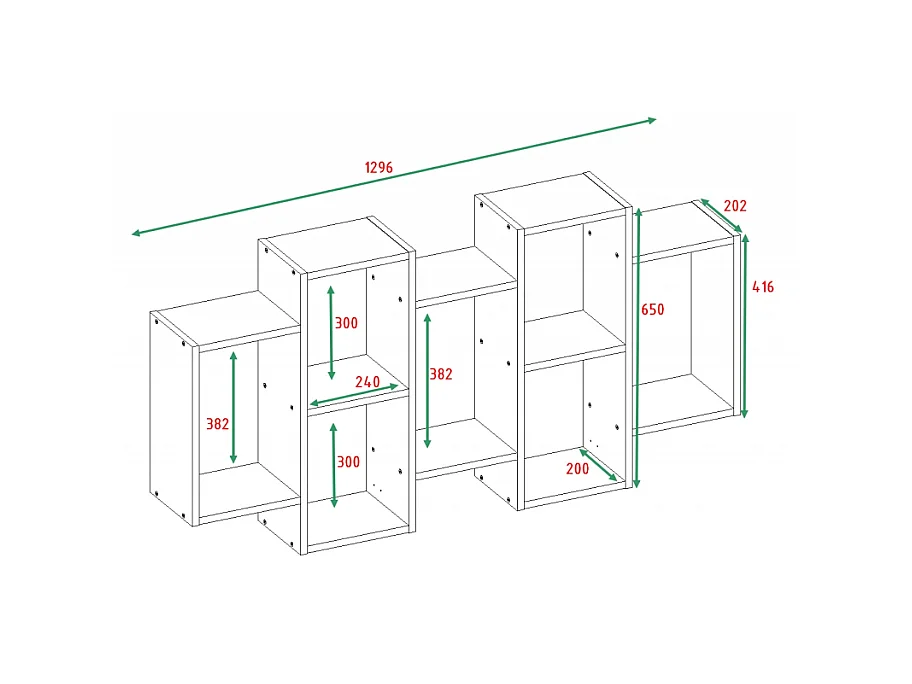 1296
202
416
650
300
240
382
382
300
200