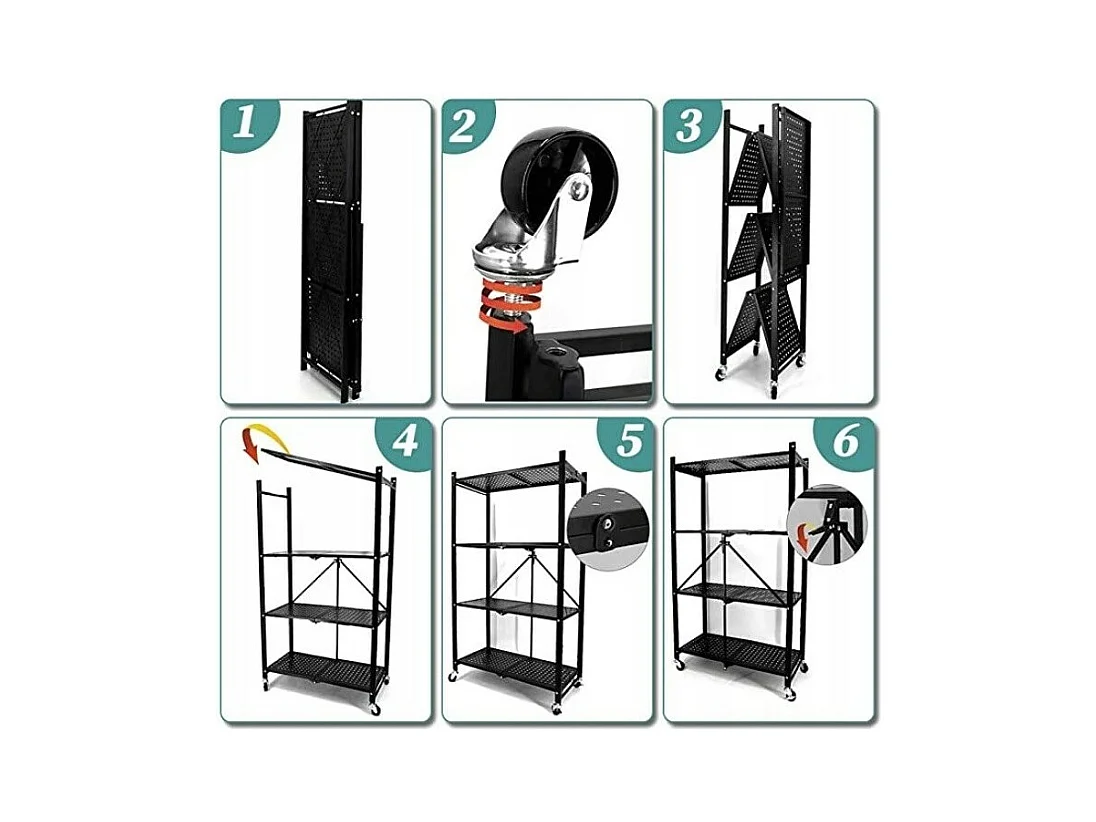 1

2

3

4

5

6