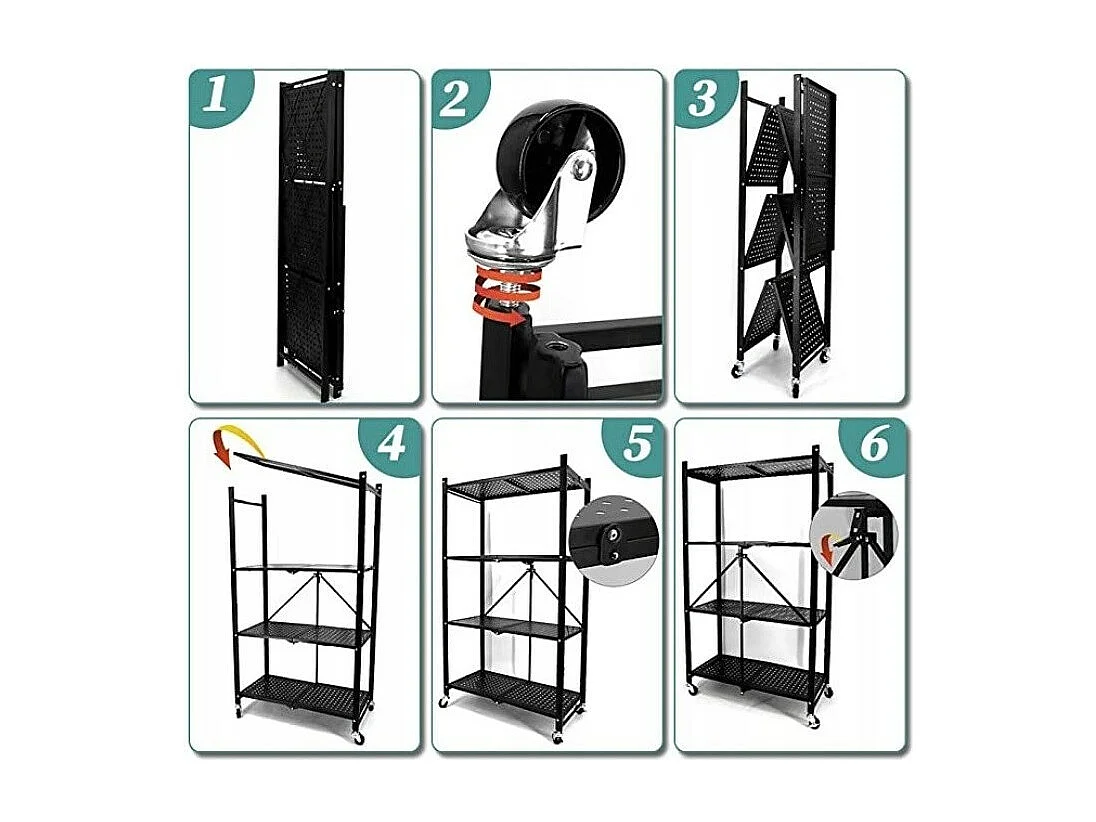 1

2

3

4

5

6