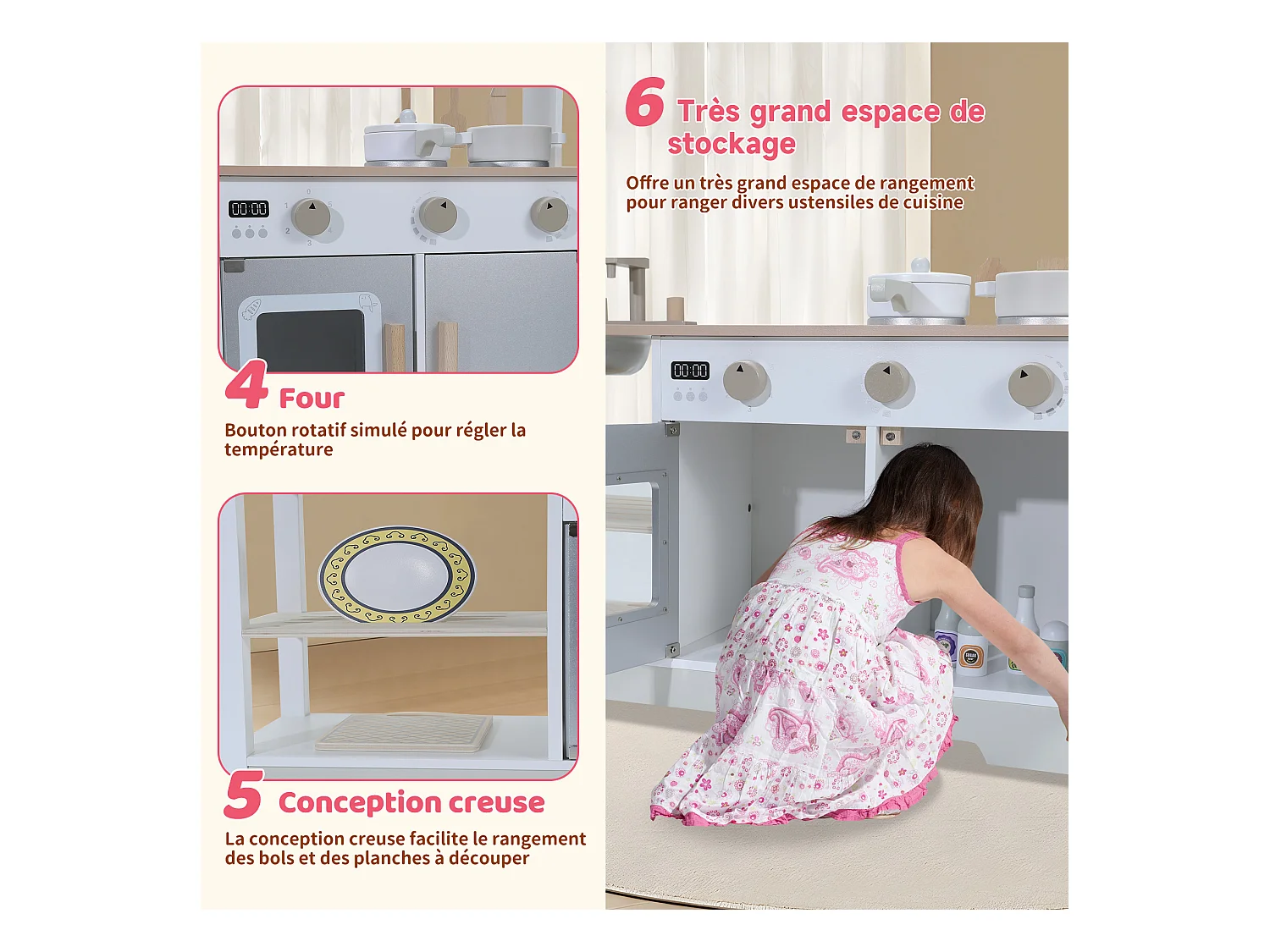 00:00

4 Four

Bouton rotatif simulé pour régler la température

5 Conception creuse

La conception creuse facilite le rangement des bols et des planches à découper

6 Très grand espace de stockage

Offre un très grand espace de rangement pour ranger divers ustensiles de cuisine

00:00