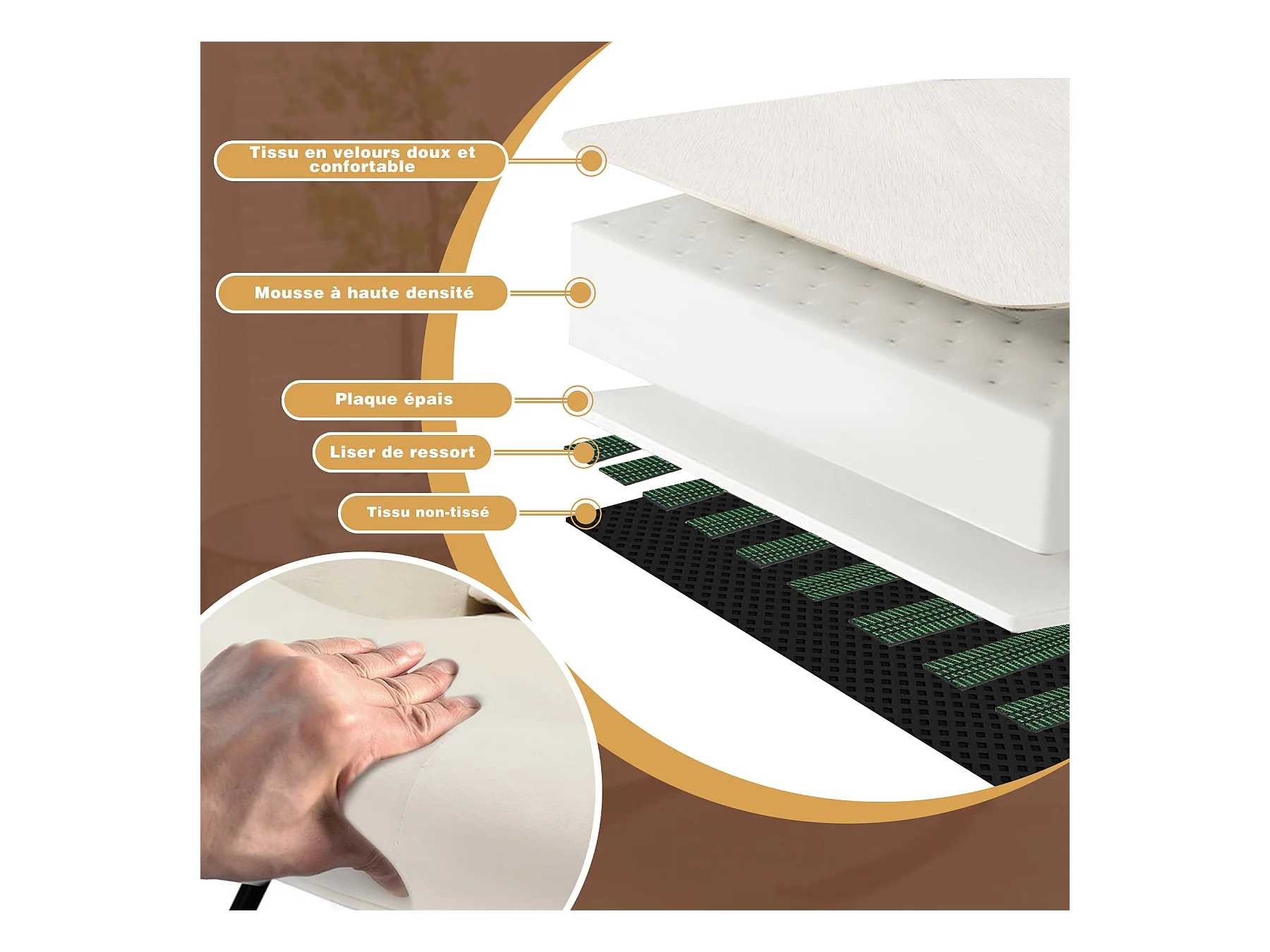 Tissu en velours doux et confortable

Mousse à haute densité

Plaque épais

Liser de ressort

Tissu non-tissé