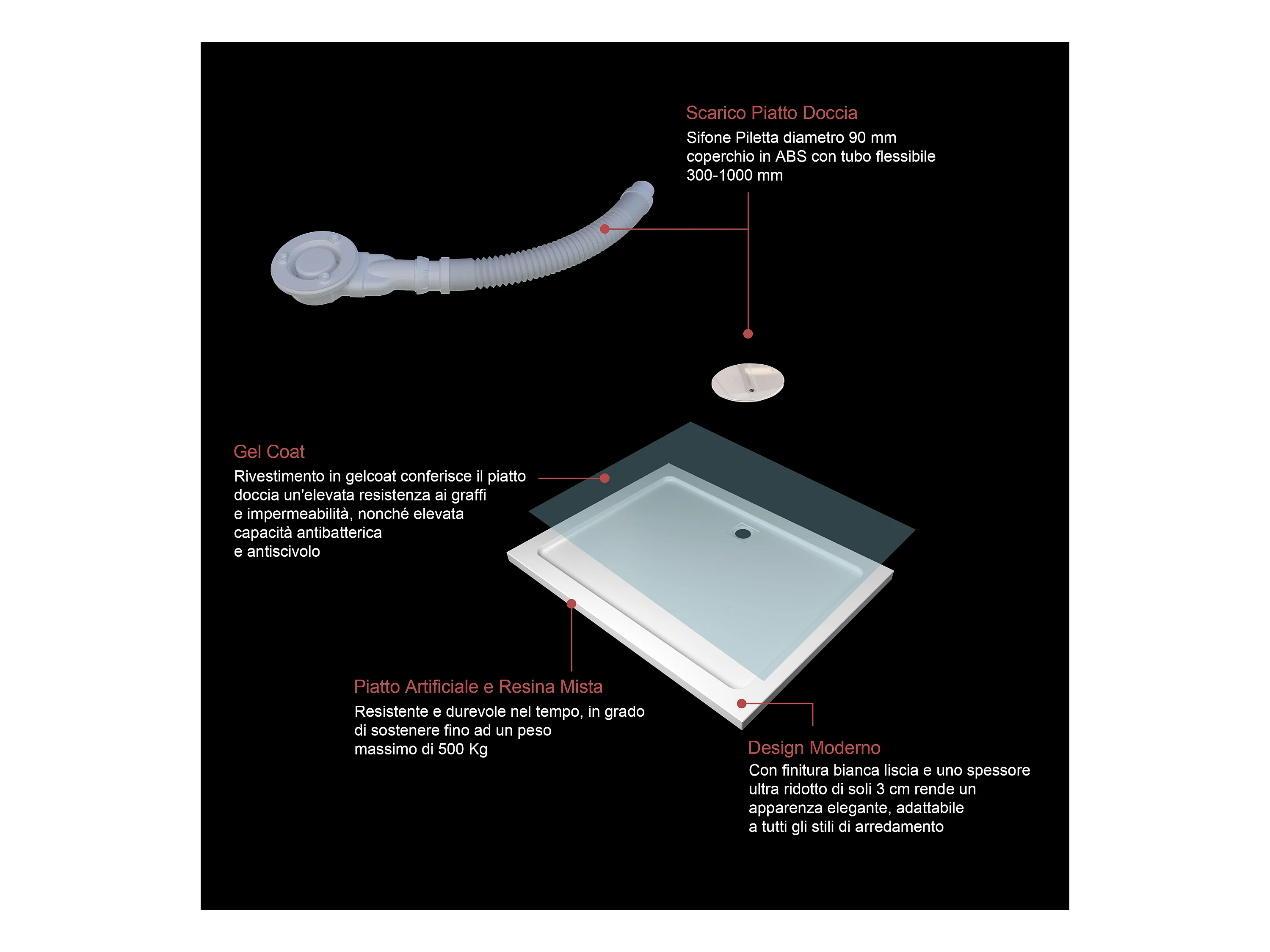 Scarico Piatto Doccia
Sifone Piletta diametro 90 mm coperchio in ABS con tubo flessibile 300-1000 mm

Gel Coat
Rivestimento in gelcoat conferisce il piatto doccia un'elevata resistenza ai graffi e impermeabilità, nonché elevata capacità antibatterica e antiscivolo

Piatto Artificiale e Resina Mista
Resistente e durevole nel tempo, in grado di sostenere fino ad un peso massimo di 500 Kg

Design Moderno
Con finitura bianca liscia e uno spessore ultra ridotto di soli 3 cm rende un apparenza elegante, adattabile a tutti gli stili di arredamento