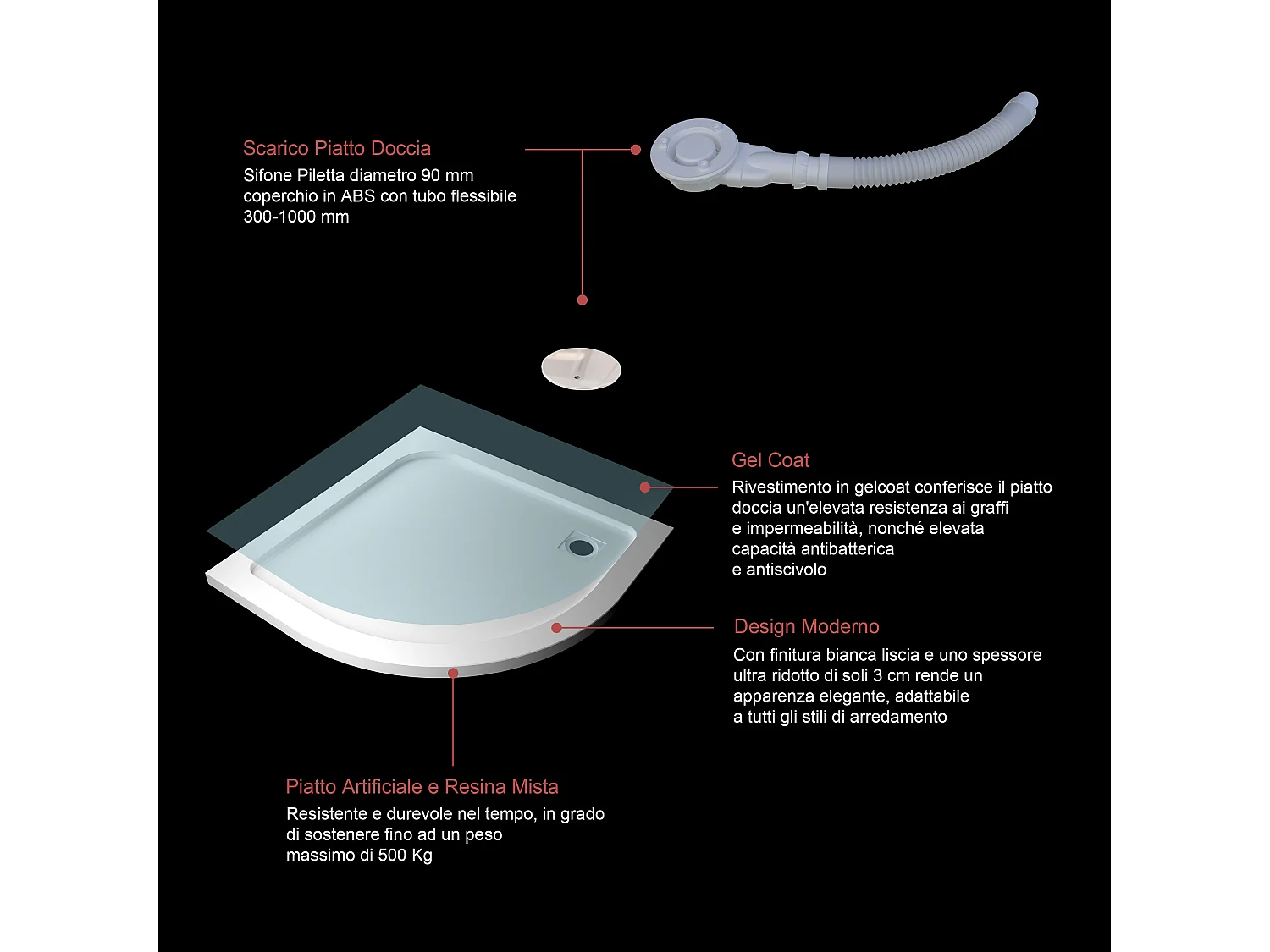 Scarico Piatto Doccia
Sifone Piletta diametro 90 mm coperchio in ABS con tubo flessibile 300-1000 mm

Gel Coat
Rivestimento in gelcoat conferisce il piatto doccia un'elevata resistenza ai graffi e impermeabilità, nonché elevata capacità antibatterica e antiscivolo

Design Moderno
Con finitura bianca liscia e uno spessore ultra ridotto di soli 3 cm rende un apparenza elegante, adattabile a tutti gli stili di arredamento

Piatto Artificiale e Resina Mista
Resistente e durevole nel tempo, in grado di sostenere fino ad un peso massimo di 500 Kg