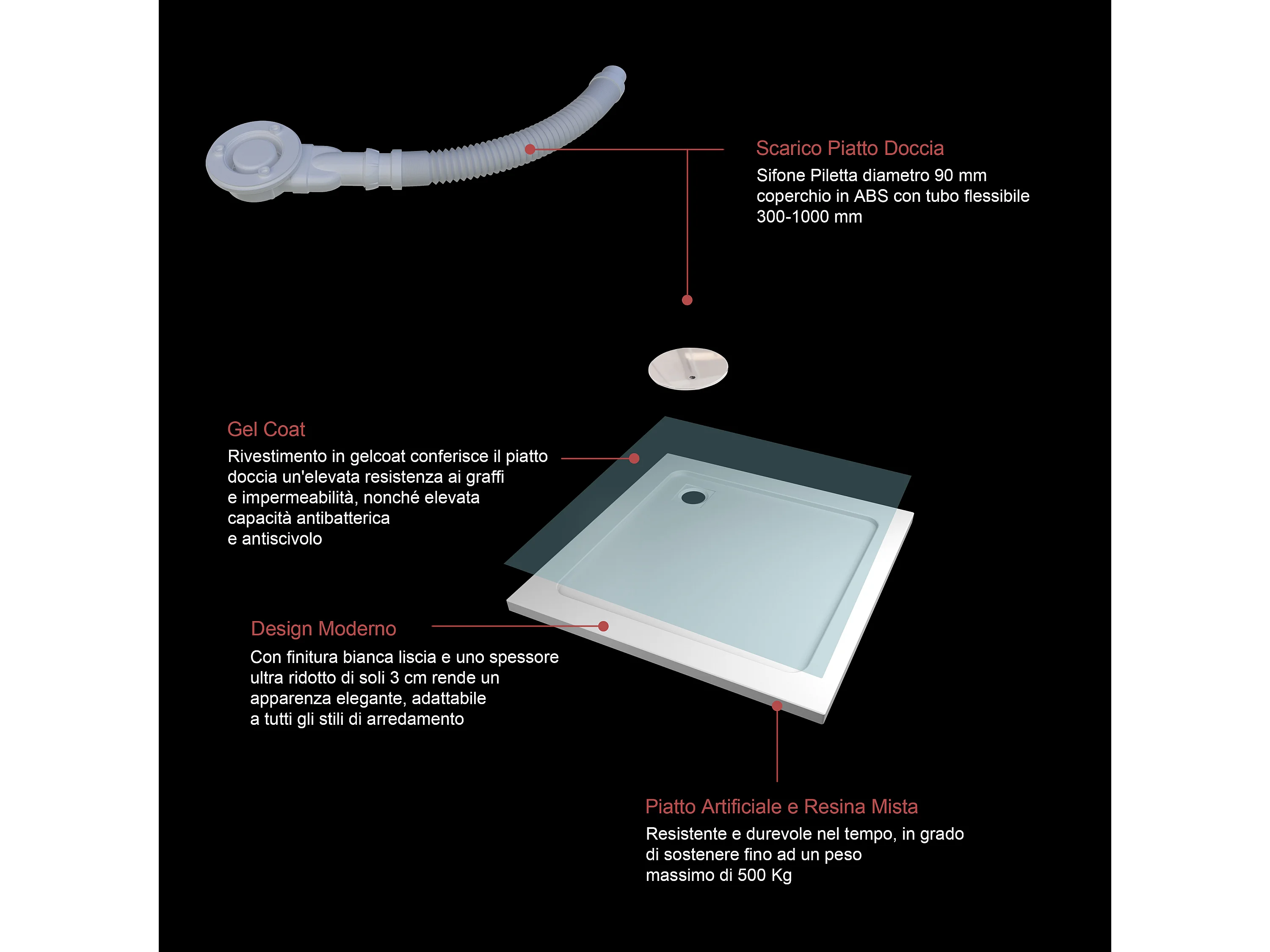 Scarico Piatto Doccia
Sifone Piletta diametro 90 mm coperchio in ABS con tubo flessibile 300-1000 mm

Gel Coat
Rivestimento in gelcoat conferisce il piatto doccia un'elevata resistenza ai graffi e impermeabilità, nonché elevata capacità antibatterica e antiscivolo

Design Moderno
Con finitura bianca liscia e uno spessore ultra ridotto di soli 3 cm rende un apparenza elegante, adattabile a tutti gli stili di arredamento

Piatto Artificiale e Resina Mista
Resistente e durevole nel tempo, in grado di sostenere fino ad un peso massimo di 500 Kg