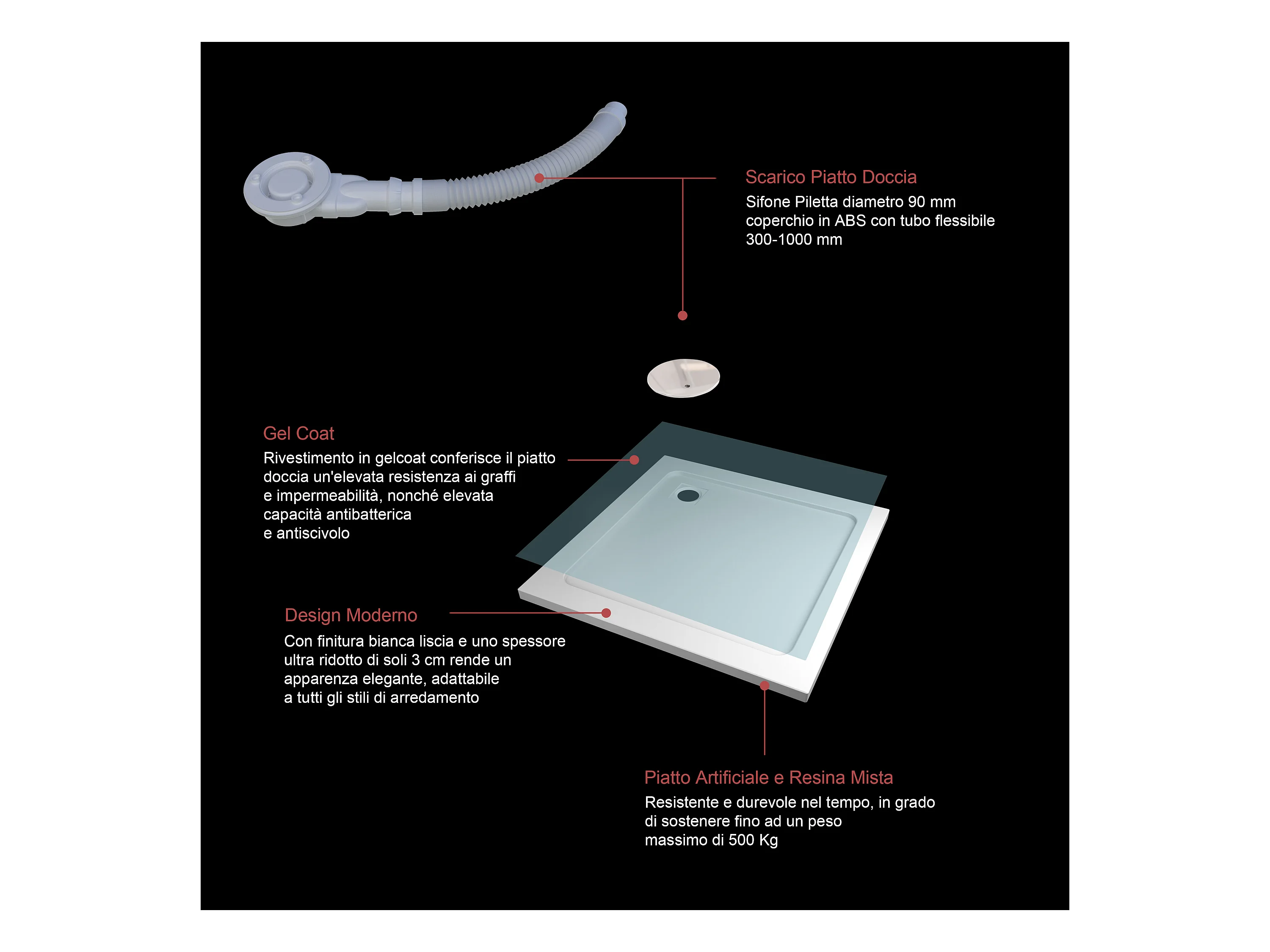 Scarico Piatto Doccia
Sifone Piletta diametro 90 mm coperchio in ABS con tubo flessibile 300-1000 mm

Gel Coat
Rivestimento in gelcoat conferisce il piatto doccia un'elevata resistenza ai graffi e impermeabilità, nonché elevata capacità antibatterica e antiscivolo

Design Moderno
Con finitura bianca liscia e uno spessore ultra ridotto di soli 3 cm rende un apparenza elegante, adattabile a tutti gli stili di arredamento

Piatto Artificiale e Resina Mista
Resistente e durevole nel tempo, in grado di sostenere fino ad un peso massimo di 500 Kg