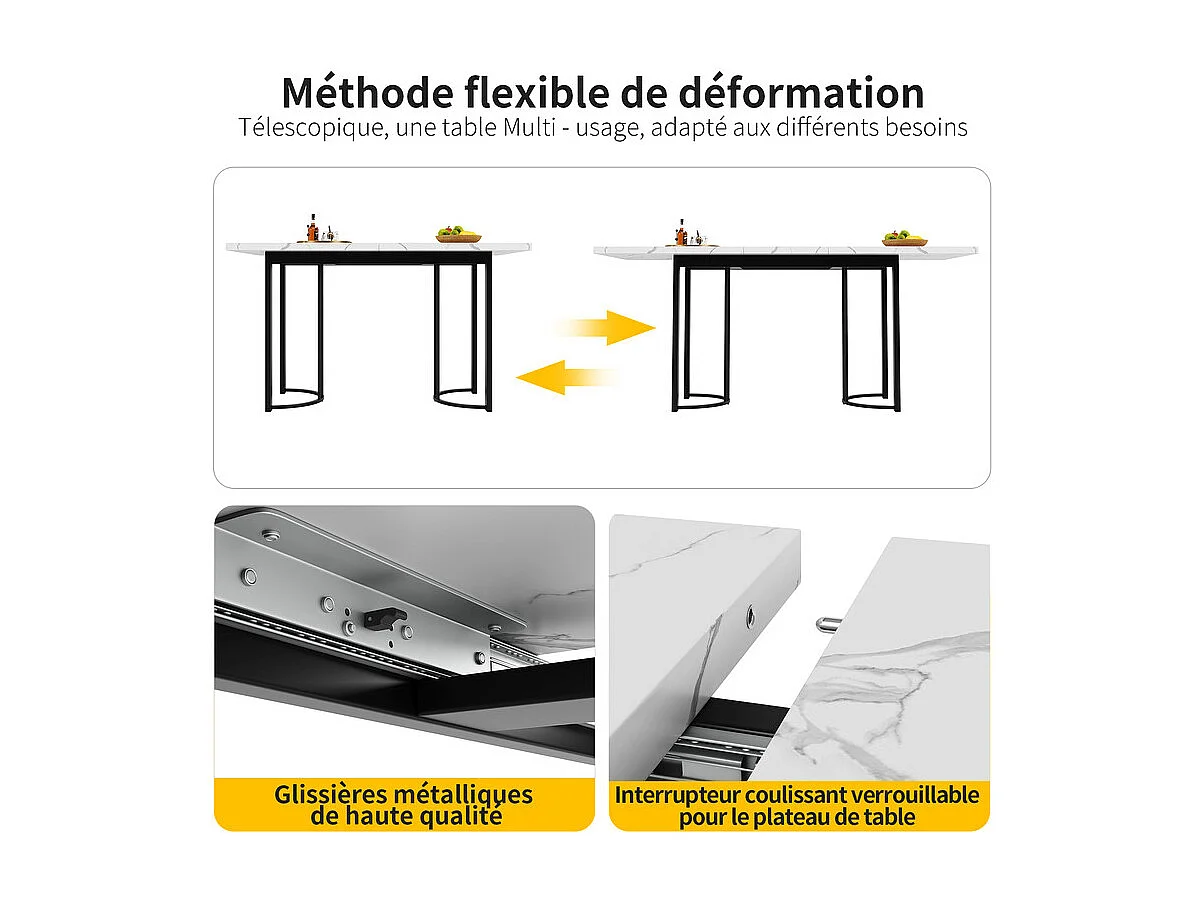 Méthode flexible de déformation
Télescopique, une table Multi - usage, adapté aux différents besoins

Glissières métalliques de haute qualité

Interrupteur coulissant verrouillable pour le plateau de table