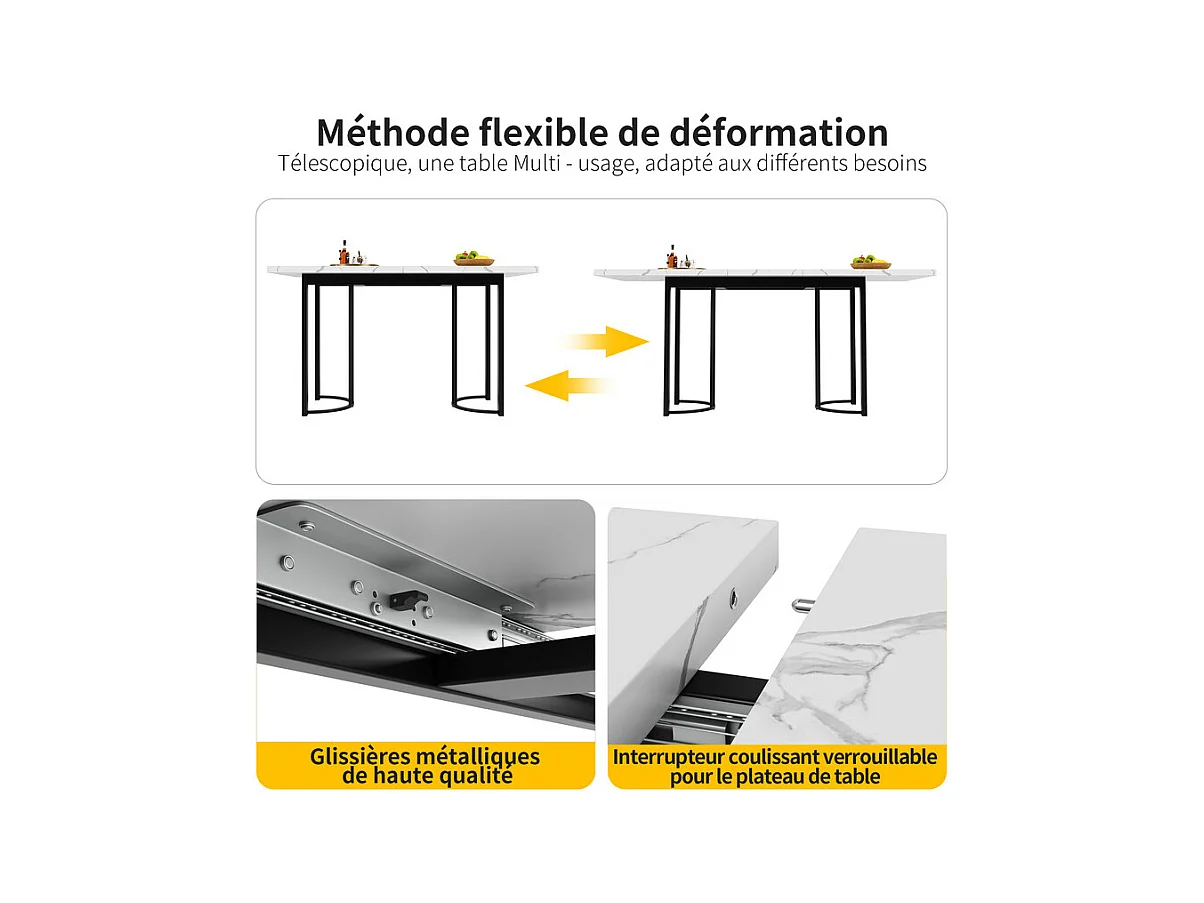 Méthode flexible de déformation
Télescopique, une table Multi - usage, adapté aux différents besoins

Glissières métalliques de haute qualité

Interrupteur coulissant verrouillable pour le plateau de table