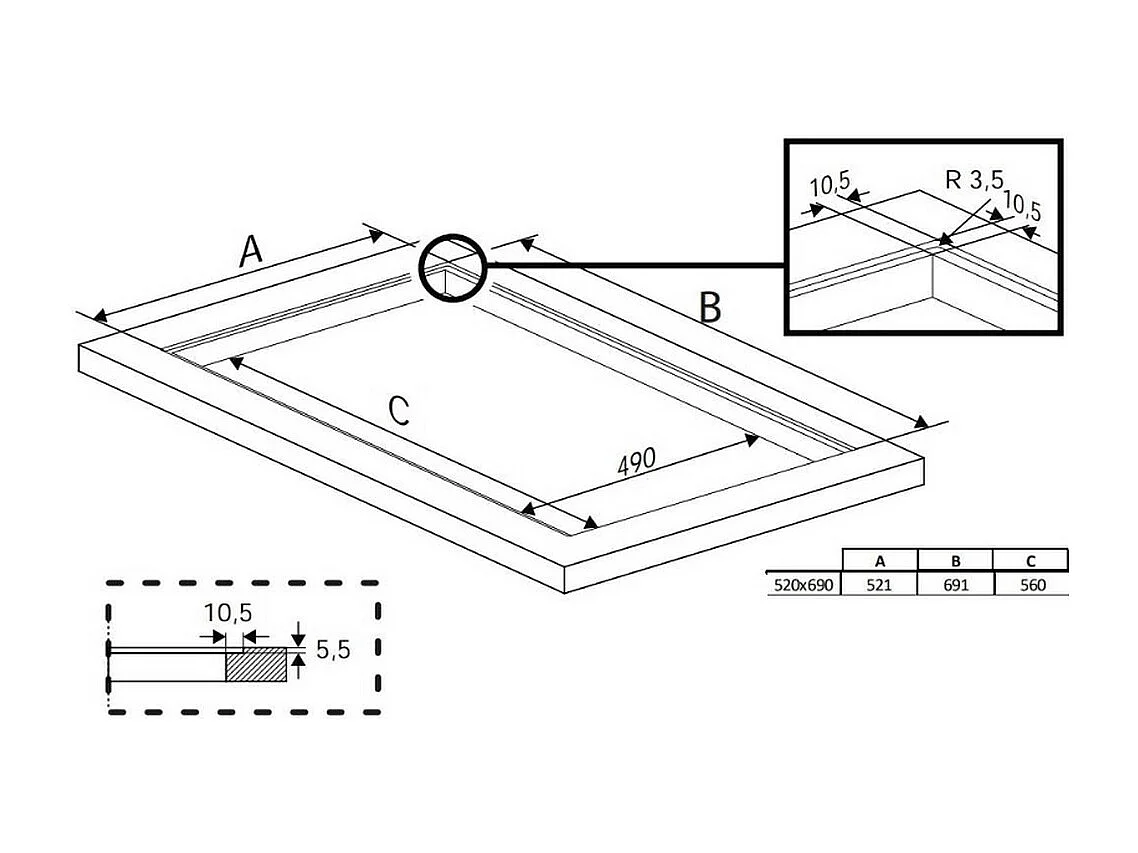 A

B

C

490

10,5

R 3,5

10,5

10,5

5,5

|  | A | B | C |
|---|---|---|---|
| 520x690 | 521 | 691 | 560 |