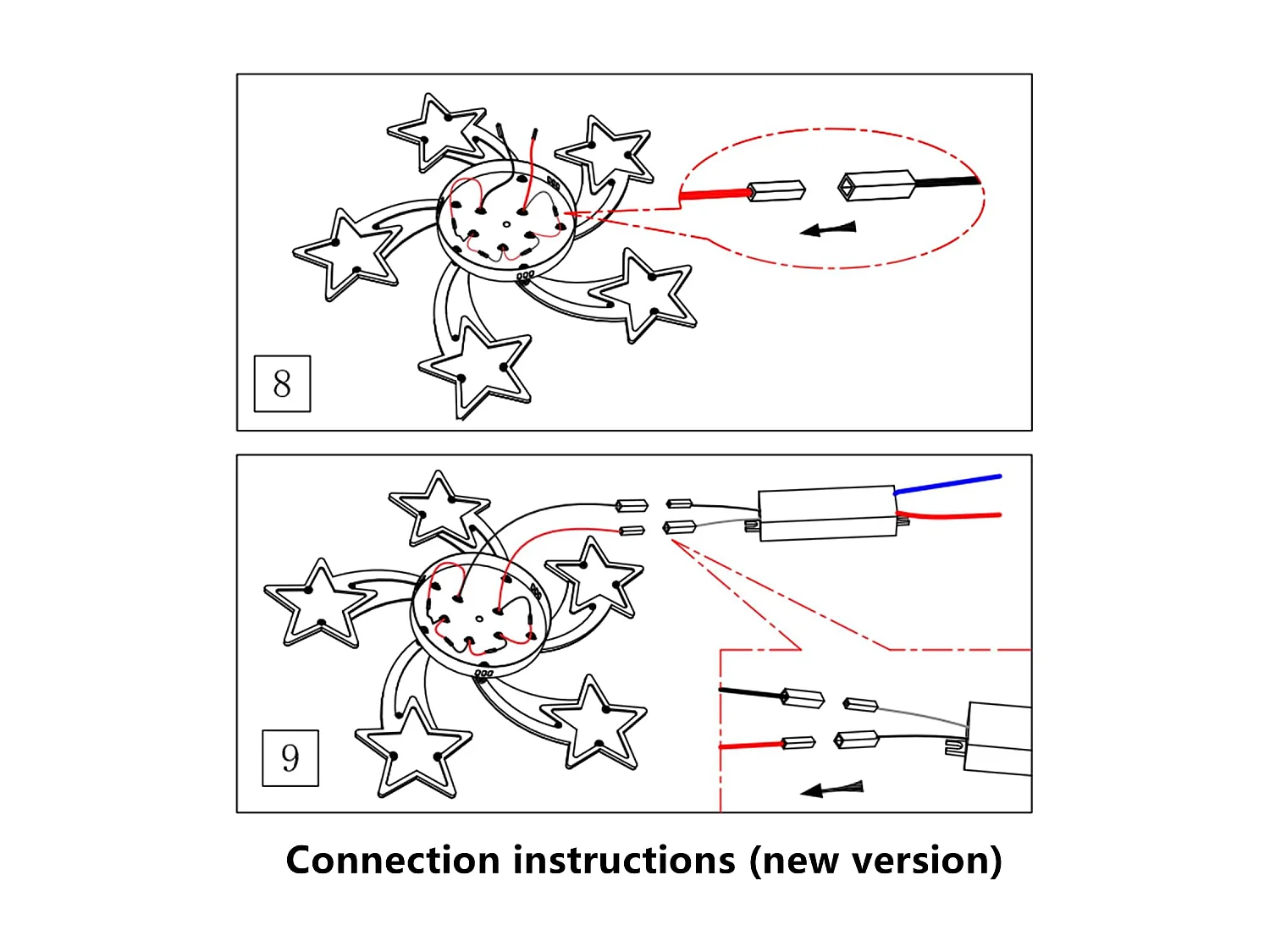 8

9

Connection instructions (new version)