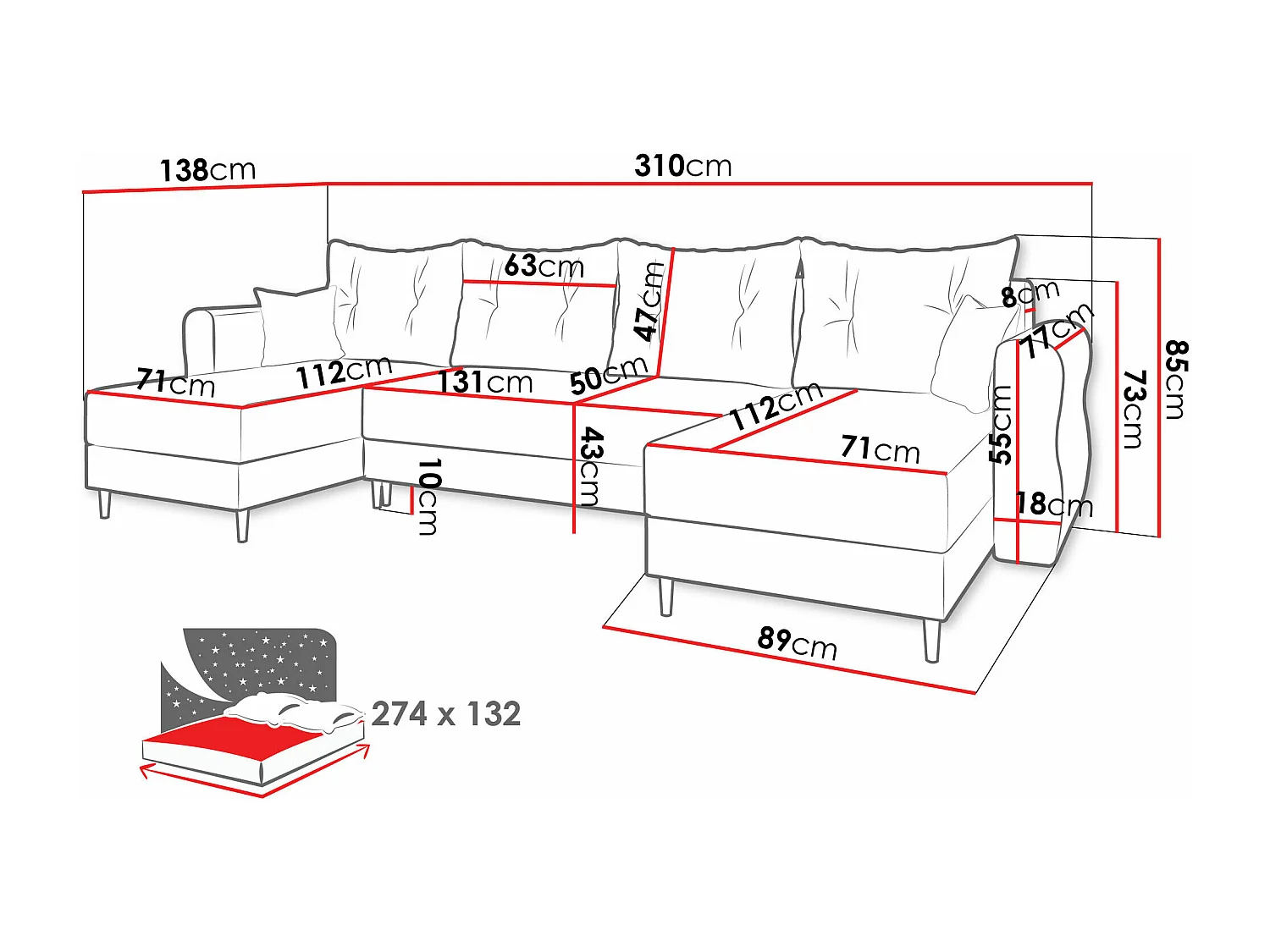 138cm
310cm
63cm
47cm
8cm
77cm
85cm
73cm
71cm
112cm
131cm
50cm
112cm
71cm
55cm
43cm
10cm
18cm
89cm
274 x 132