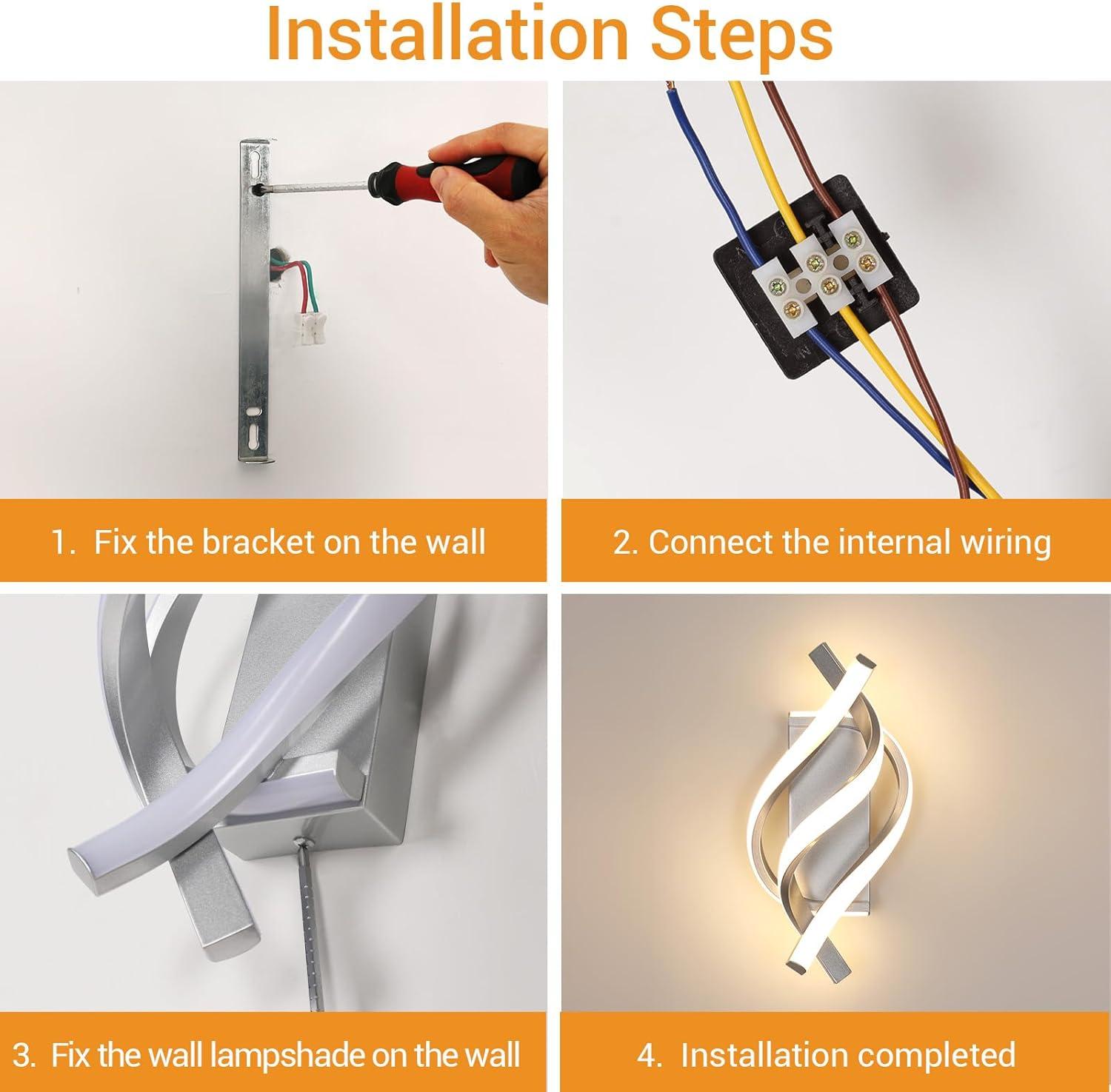 Installation Steps

1. Fix the bracket on the wall

2. Connect the internal wiring

3. Fix the wall lampshade on the wall

4. Installation completed