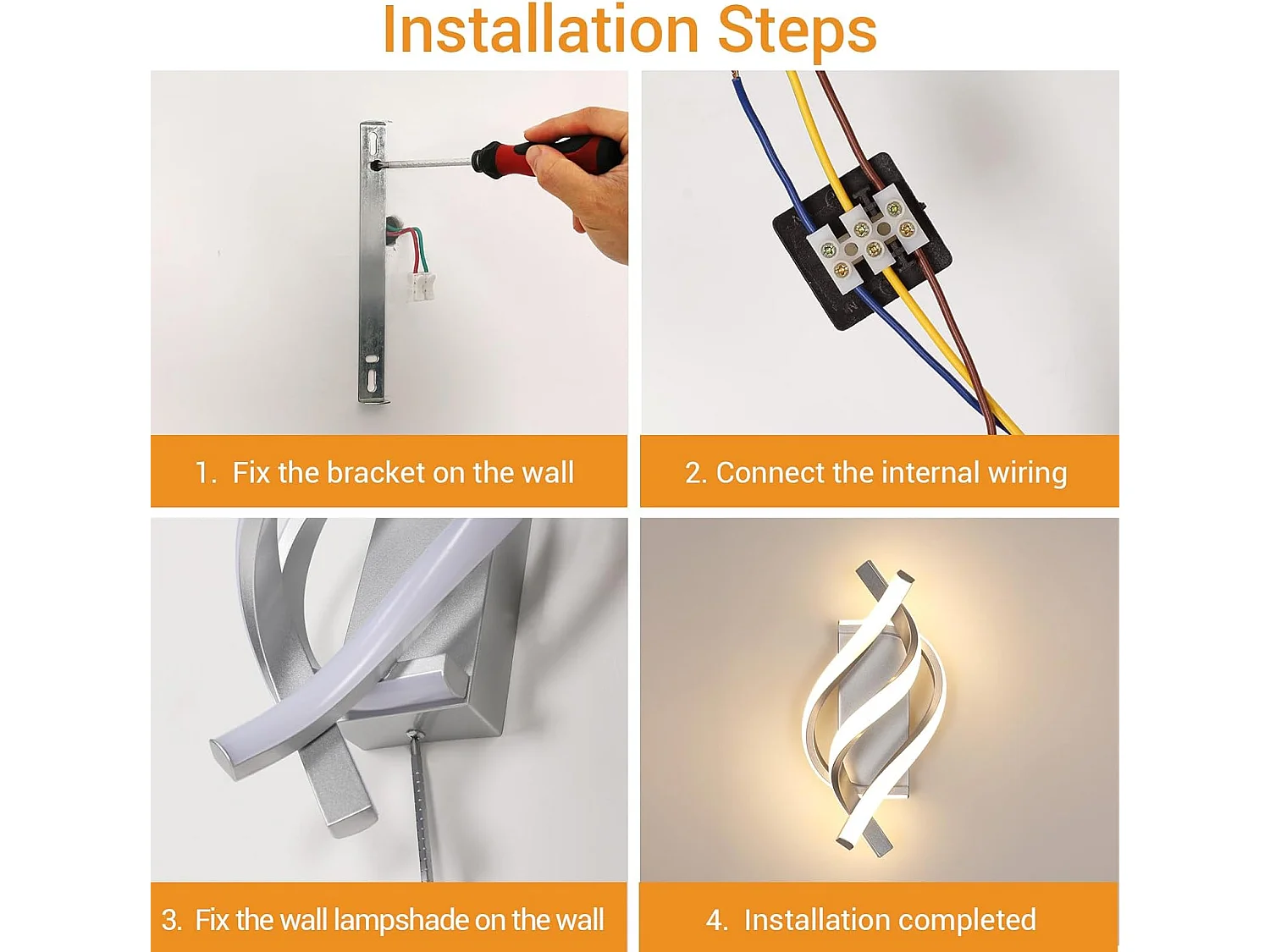 Installation Steps

1. Fix the bracket on the wall

2. Connect the internal wiring

3. Fix the wall lampshade on the wall

4. Installation completed