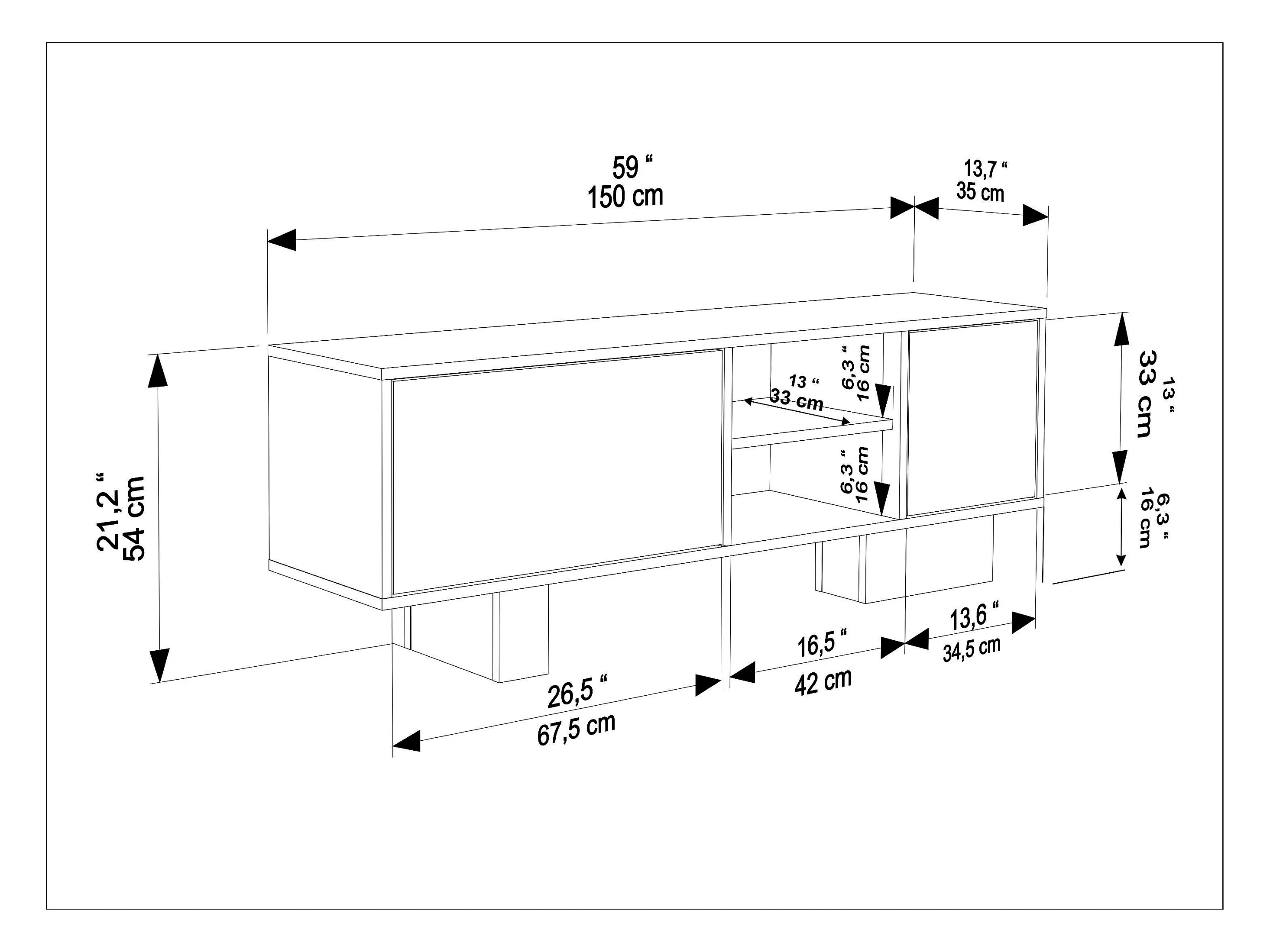 59 “
150 cm

13,7 “
35 cm

21,2 “
54 cm

13 “
33 cm

6,3 “
16 cm

6,3 “
16 cm

13 “
33 cm

6,3 “
16 cm

26,5 “
67,5 cm

16,5 “
42 cm

13,6 “
34,5 cm