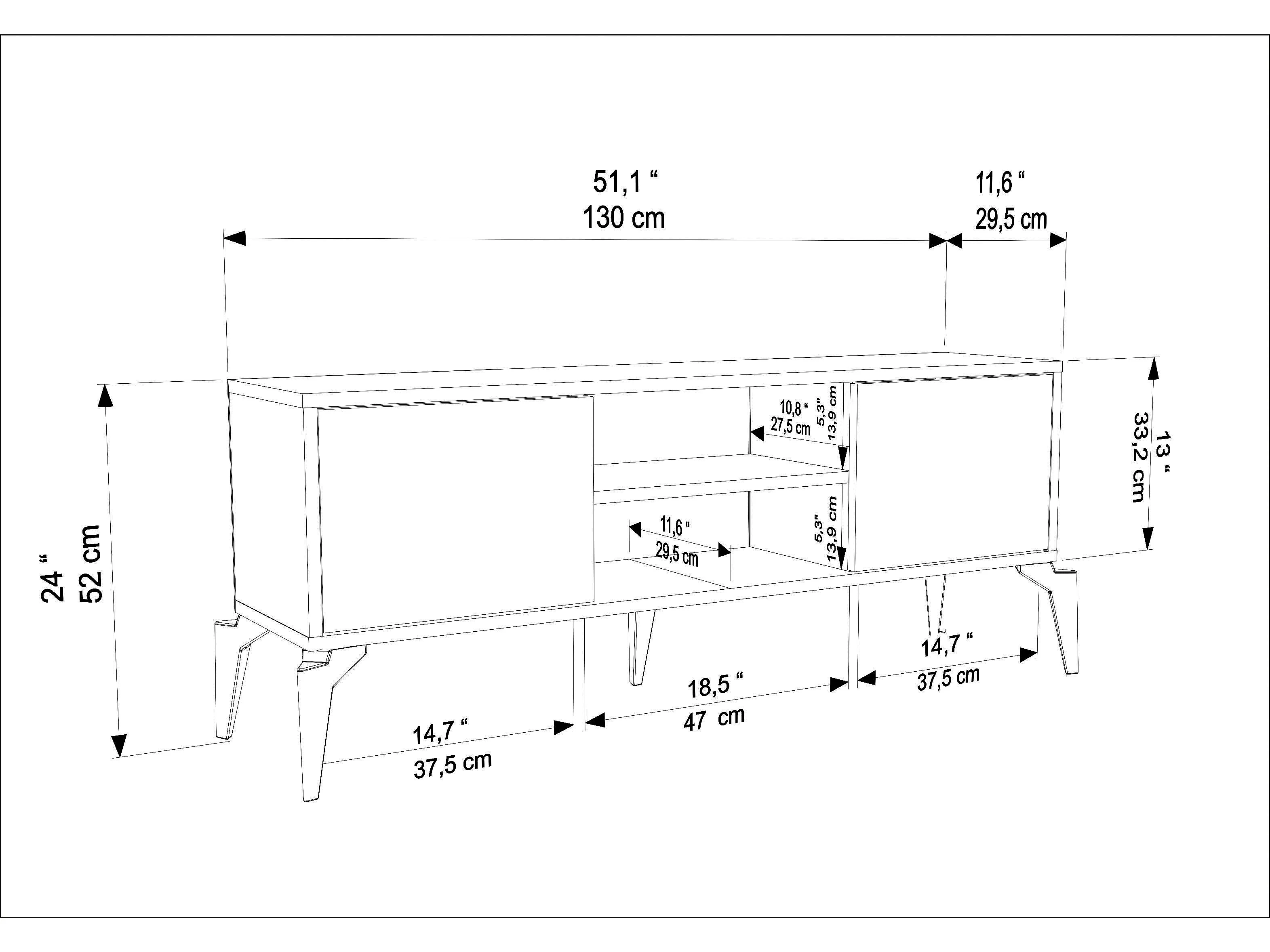 51,1 “
130 cm

11,6 “
29,5 cm

24 “
52 cm

10,8 “
27,5 cm

5,3"
13,9 cm

13 “
33,2 cm

11,6 “
29,5 cm

5,3"
13,9 cm

14,7 “
37,5 cm

18,5 “
47 cm

14,7 “
37,5 cm