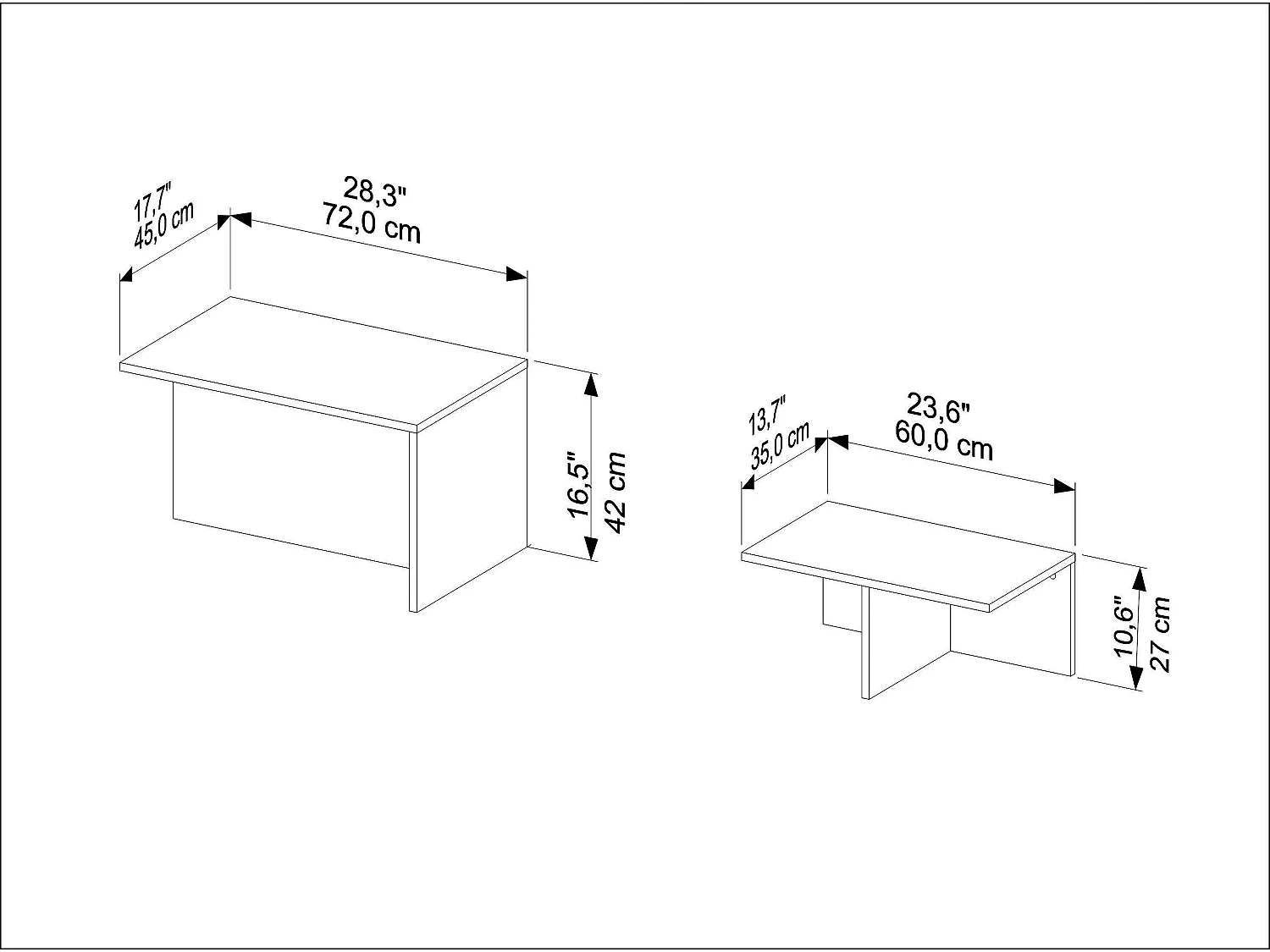 17,7"
45,0 cm

28,3"
72,0 cm

16,5"
42 cm

13,7"
35,0 cm

23,6"
60,0 cm

10,6"
27 cm