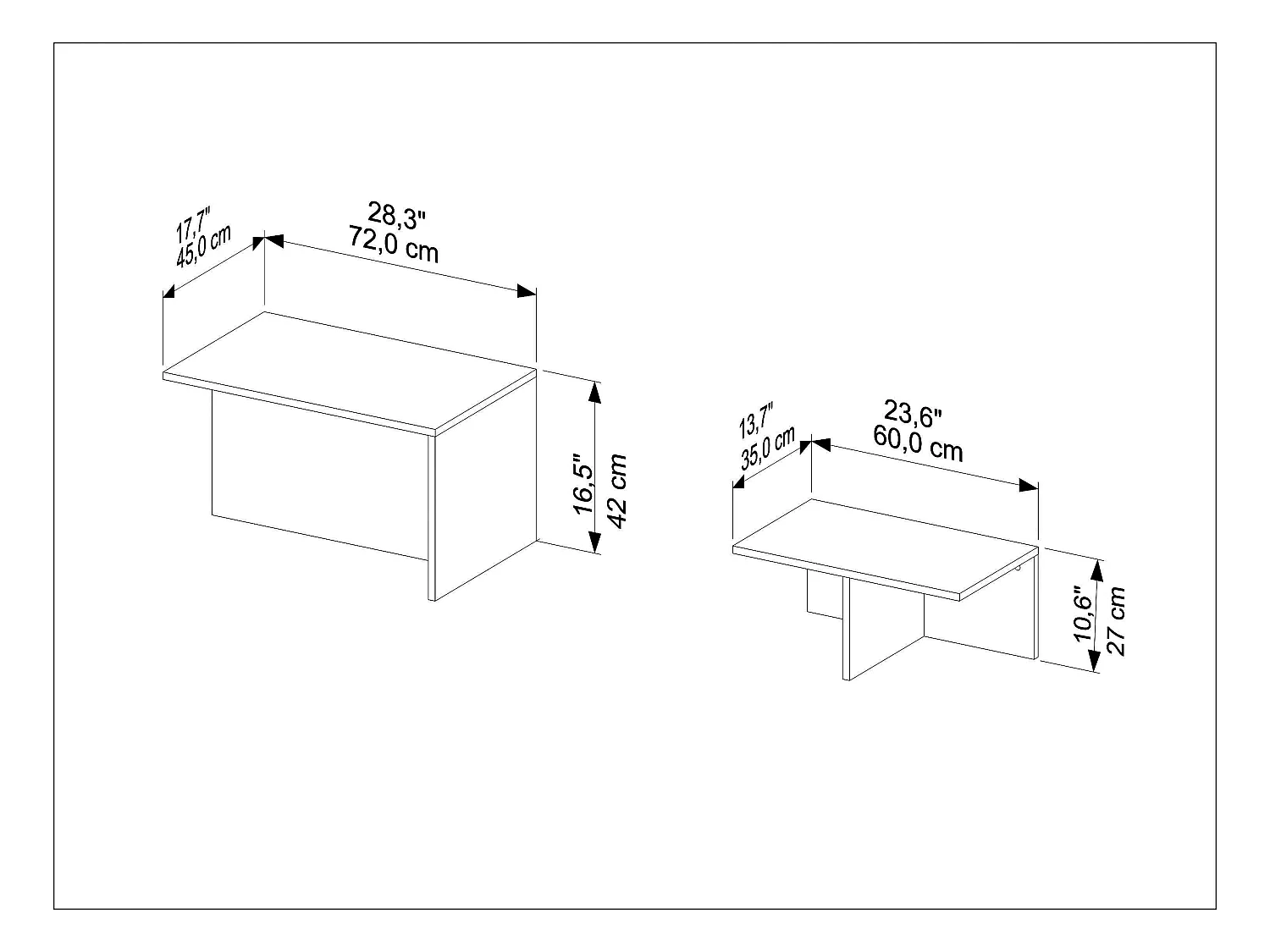 17,7"
45,0 cm

28,3"
72,0 cm

16,5"
42 cm

13,7"
35,0 cm

23,6"
60,0 cm

10,6"
27 cm