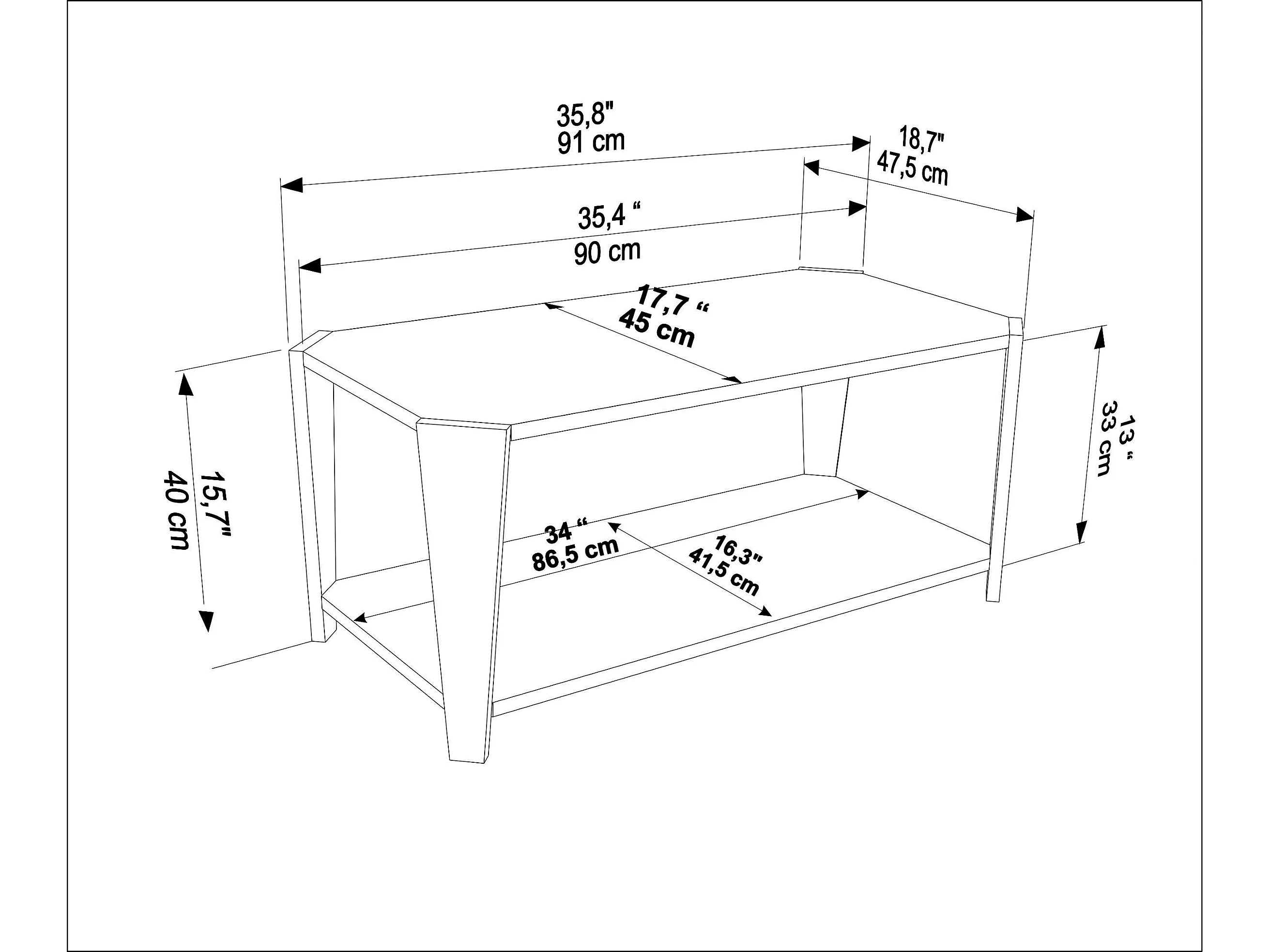 35,8"
91 cm

18,7"
47,5 cm

35,4 “
90 cm

17,7 “
45 cm

15,7"
40 cm

13 “
33 cm

34 “
86,5 cm

16,3"
41,5 cm