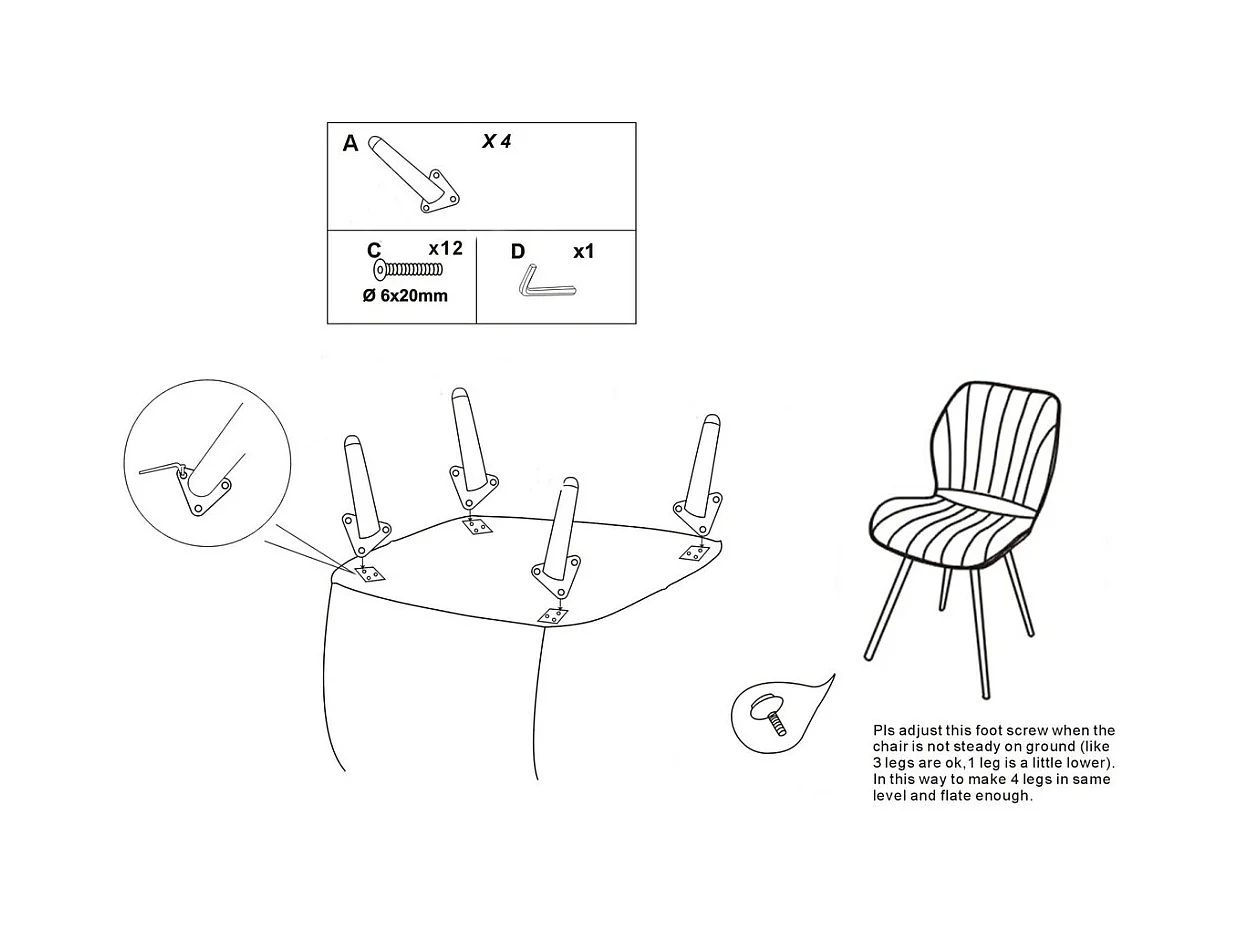 A X 4

C x12
Ø 6x20mm

D x1

Pls adjust this foot screw when the chair is not steady on ground (like 3 legs are ok,1 leg is a little lower). In this way to make 4 legs in same level and flate enough.