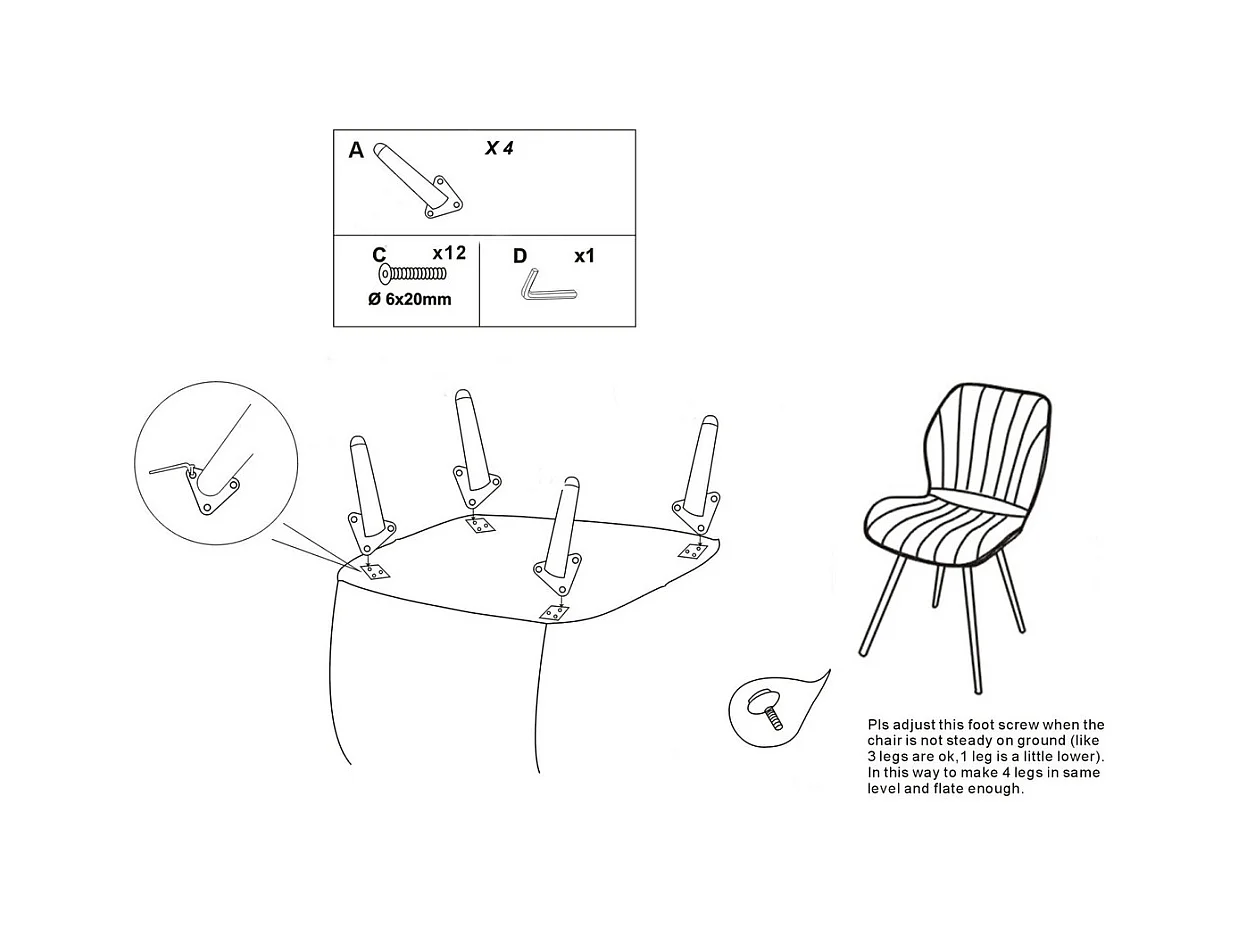 A X 4

C x12
Ø 6x20mm

D x1

Pls adjust this foot screw when the chair is not steady on ground (like 3 legs are ok,1 leg is a little lower). In this way to make 4 legs in same level and flate enough.