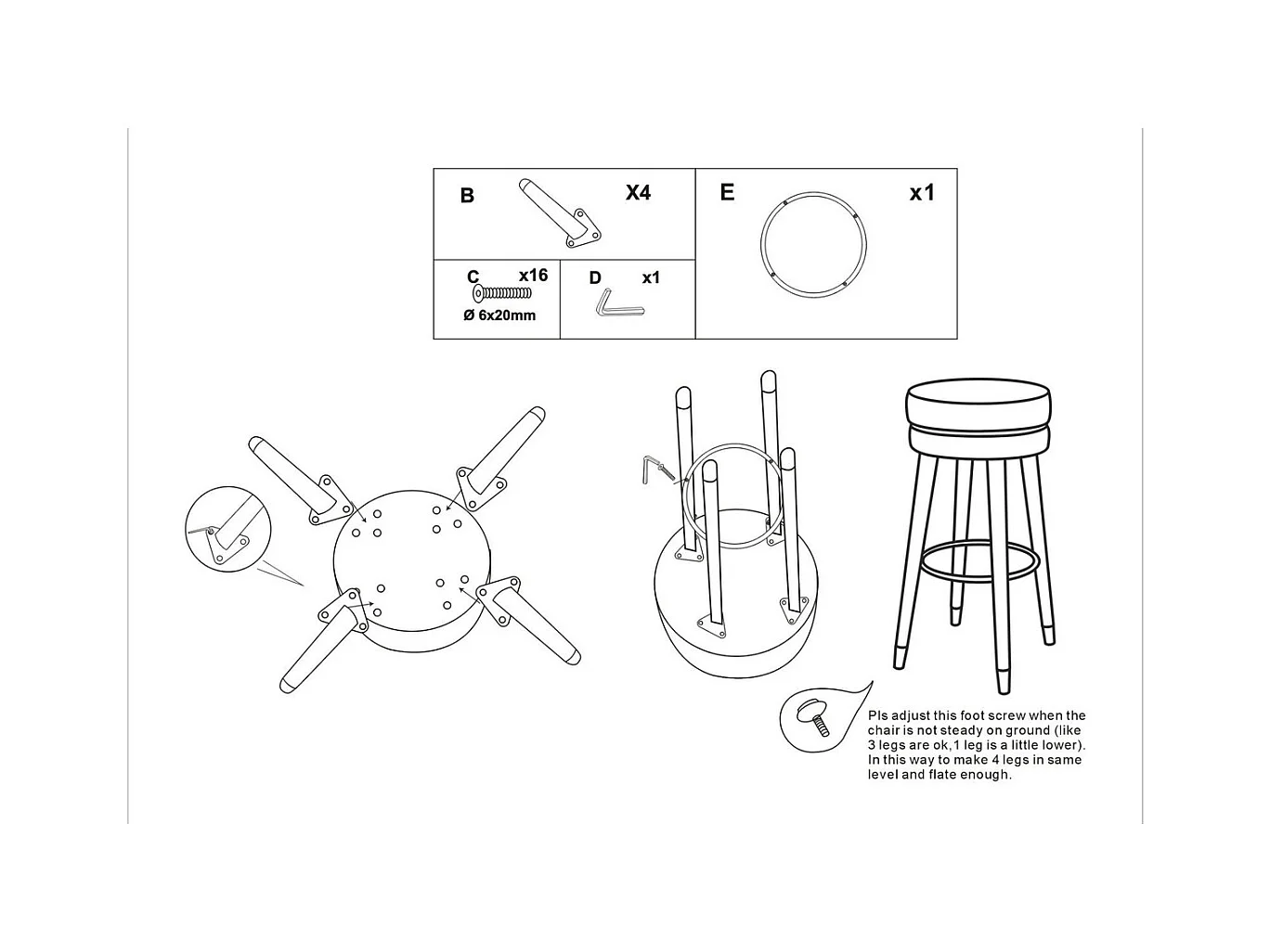 B X4

E x1

C x16
Ø 6x20mm

D x1

Pls adjust this foot screw when the chair is not steady on ground (like 3 legs are ok,1 leg is a little lower). In this way to make 4 legs in same level and flate enough.